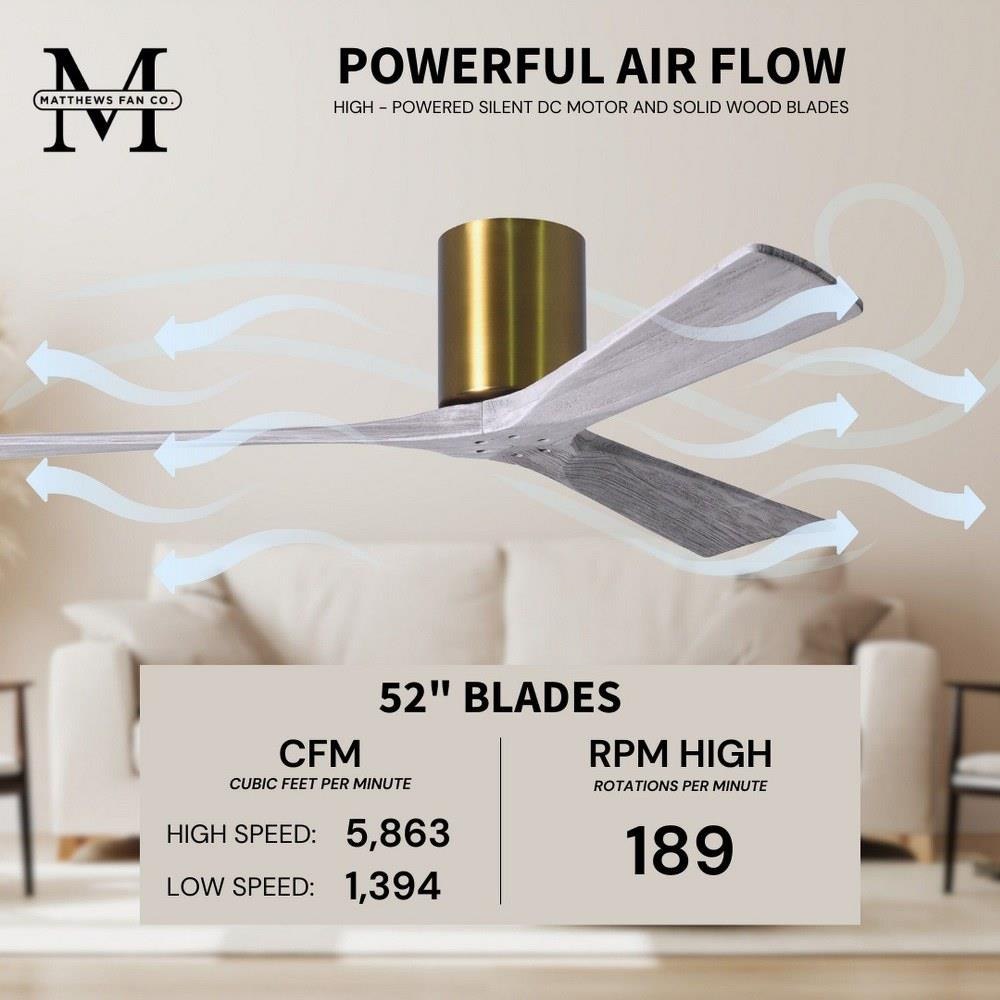 M
MATTHEWS FAN CO.

POWERFUL AIR FLOW
HIGH - POWERED SILENT DC MOTOR AND SOLID WOOD BLADES

52" BLADES

CFM
CUBIC FEET PER MINUTE
HIGH SPEED: 5,863
LOW SPEED: 1,394

RPM HIGH
ROTATIONS PER MINUTE
189