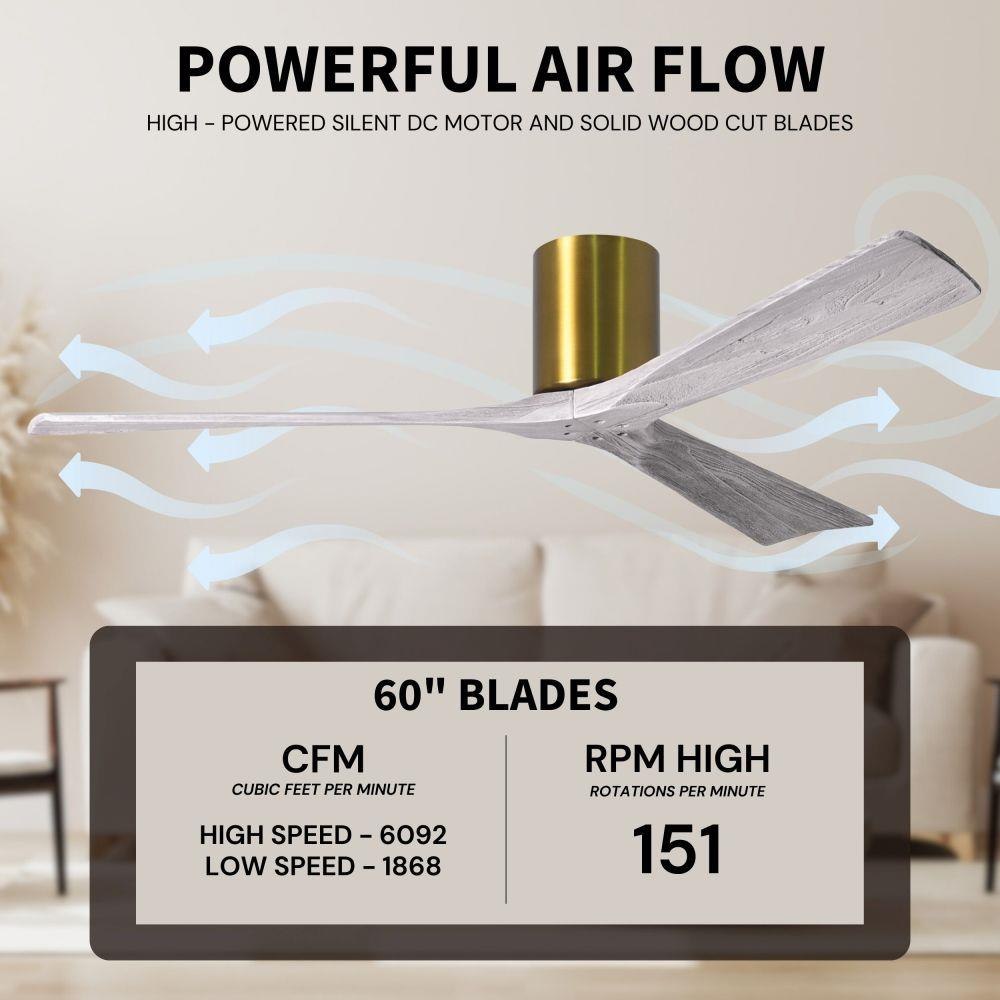 POWERFUL AIR FLOW

HIGH - POWERED SILENT DC MOTOR AND SOLID WOOD CUT BLADES

60" BLADES

CFM
CUBIC FEET PER MINUTE

HIGH SPEED - 6092
LOW SPEED - 1868

RPM HIGH
ROTATIONS PER MINUTE

151