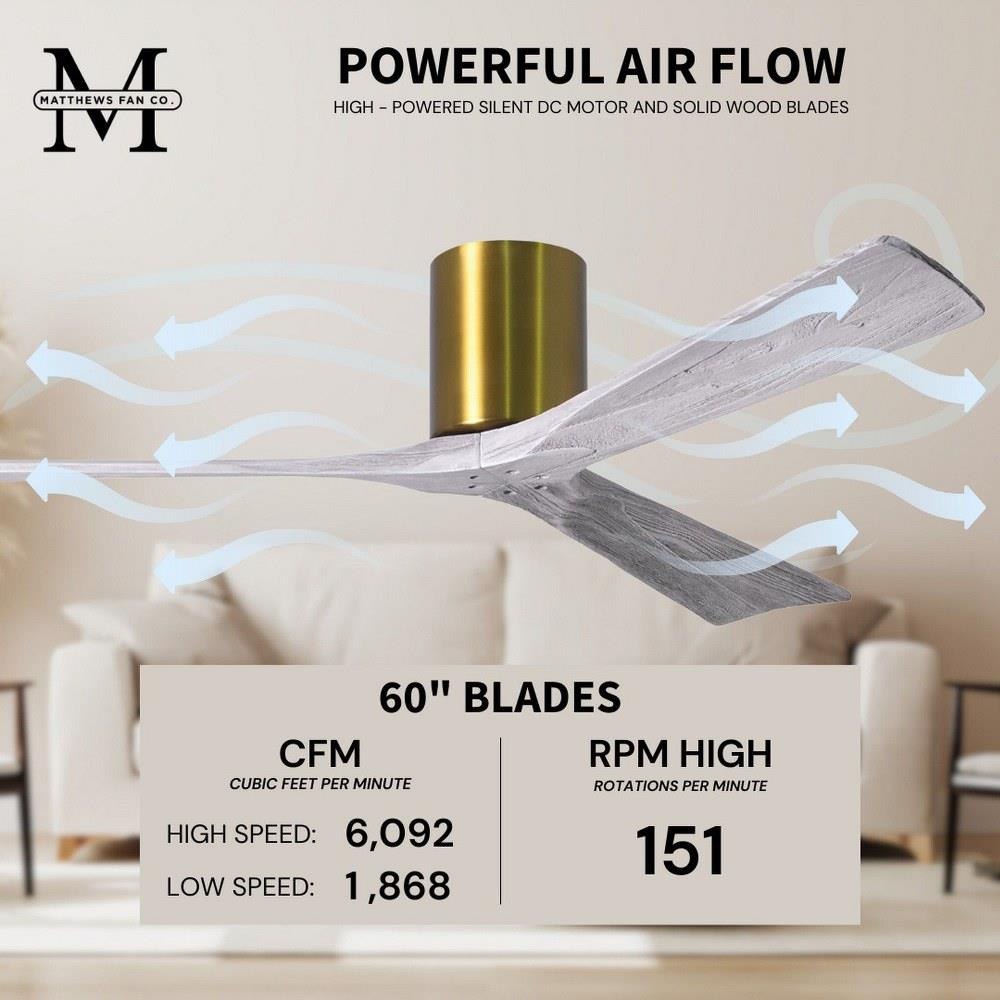 M
MATTHEWS FAN CO.

POWERFUL AIR FLOW

HIGH - POWERED SILENT DC MOTOR AND SOLID WOOD BLADES

60" BLADES

CFM
CUBIC FEET PER MINUTE

HIGH SPEED: 6,092
LOW SPEED: 1,868

RPM HIGH
ROTATIONS PER MINUTE

151