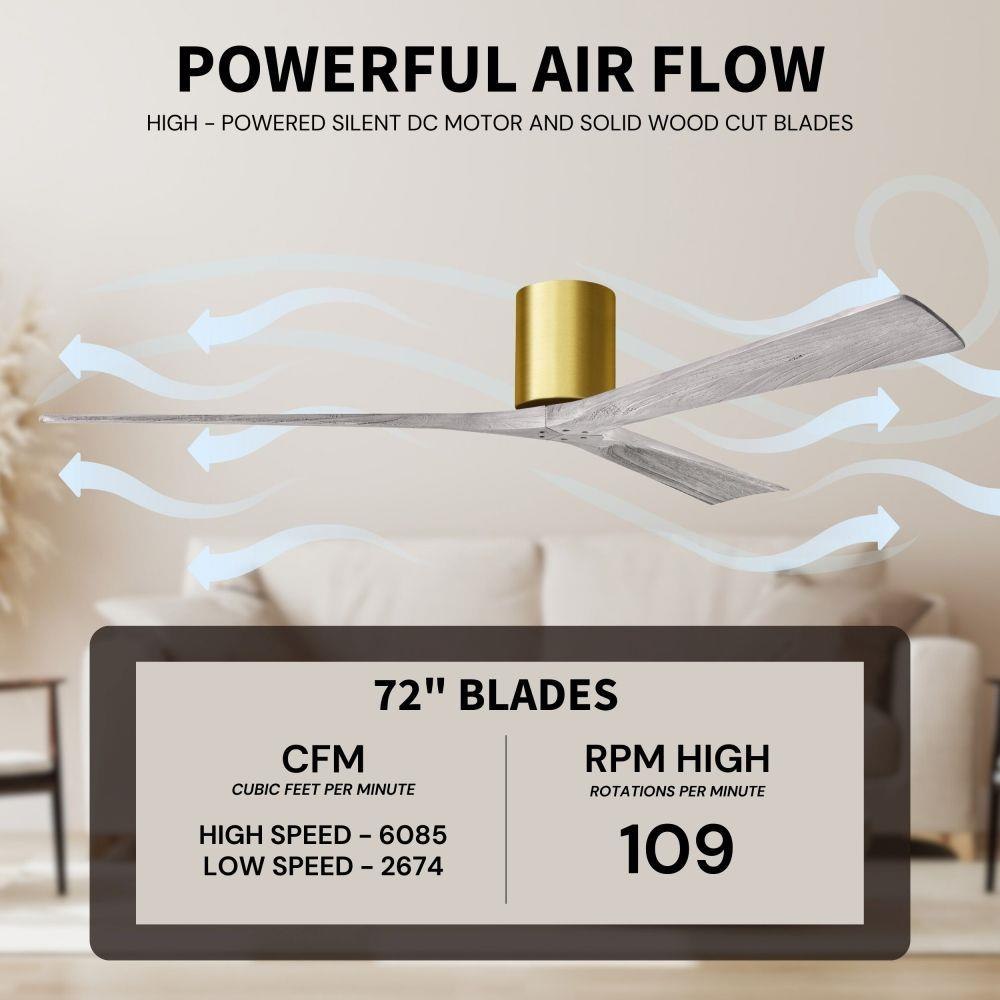 POWERFUL AIR FLOW

HIGH - POWERED SILENT DC MOTOR AND SOLID WOOD CUT BLADES

72" BLADES

CFM
CUBIC FEET PER MINUTE

HIGH SPEED - 6085
LOW SPEED - 2674

RPM HIGH
ROTATIONS PER MINUTE

109