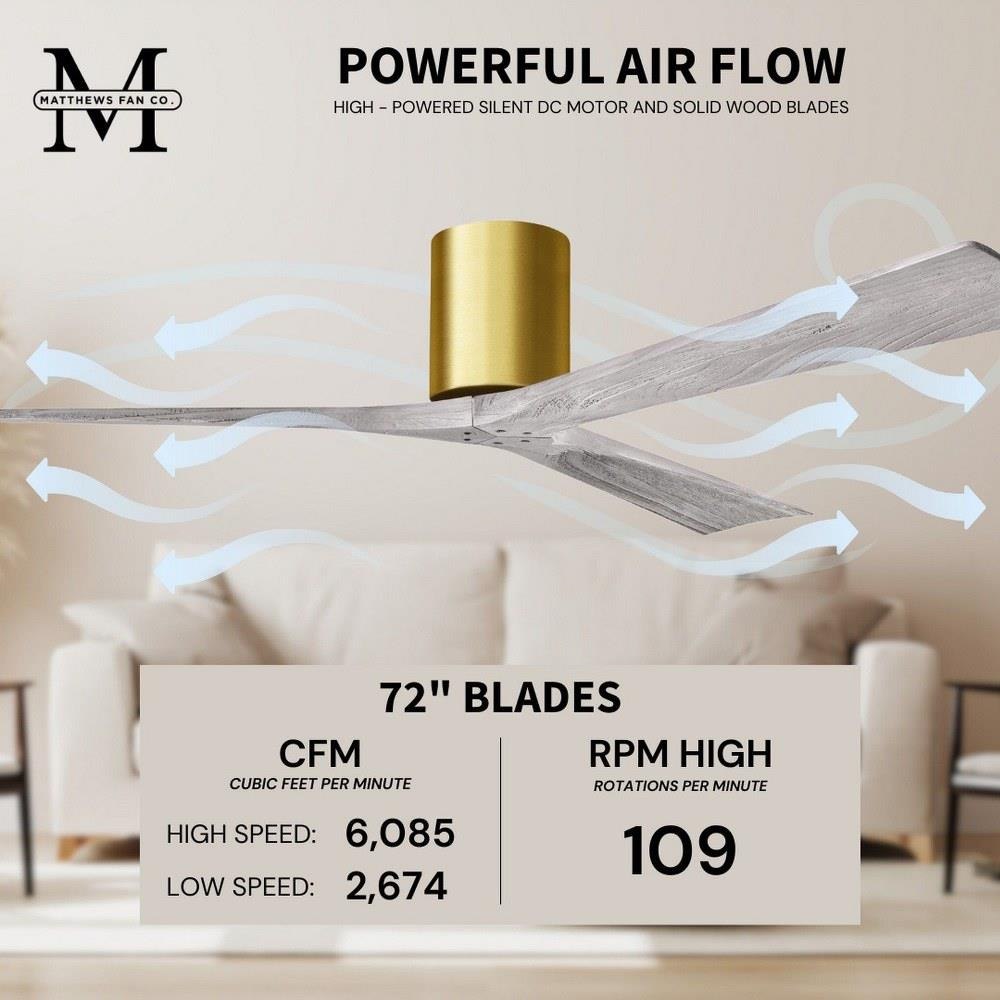 M
MATTHEWS FAN CO.

POWERFUL AIR FLOW
HIGH - POWERED SILENT DC MOTOR AND SOLID WOOD BLADES

72" BLADES

CFM
CUBIC FEET PER MINUTE
HIGH SPEED: 6,085
LOW SPEED: 2,674

RPM HIGH
ROTATIONS PER MINUTE
109