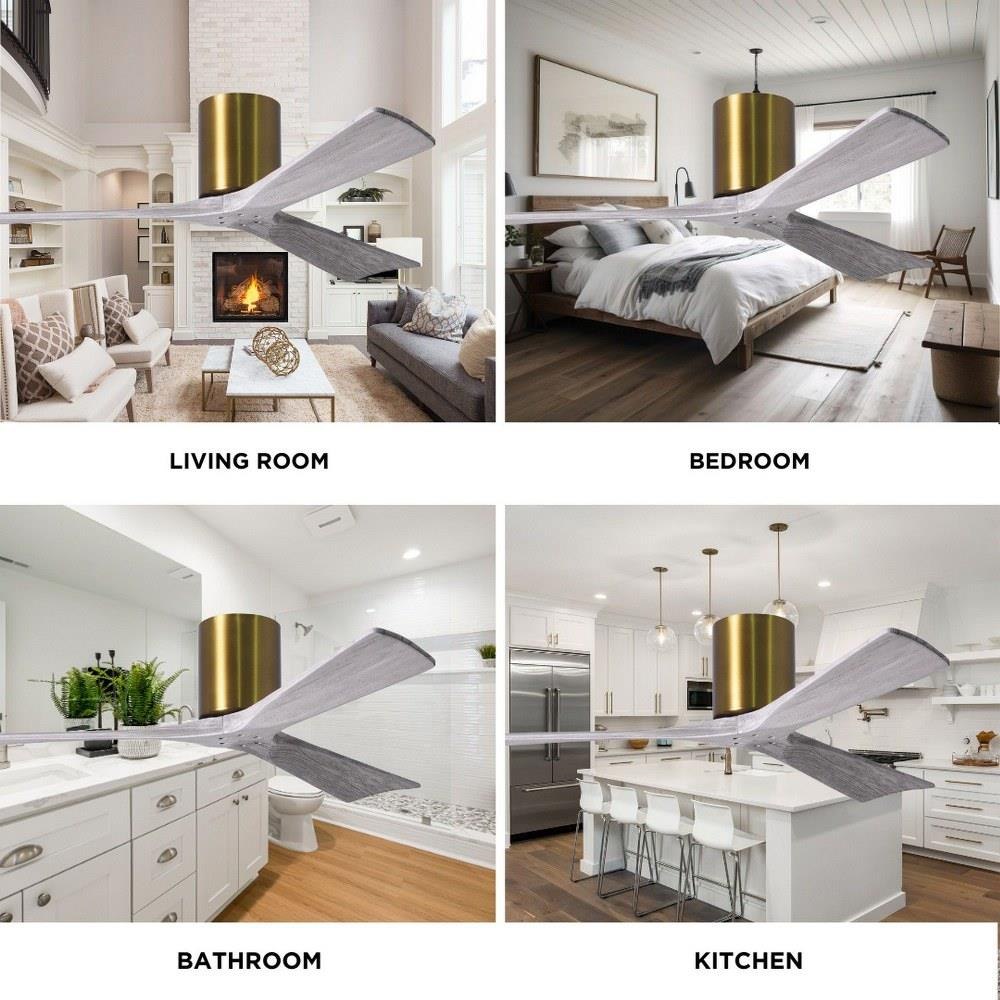 LIVING ROOM

BEDROOM

BATHROOM

KITCHEN