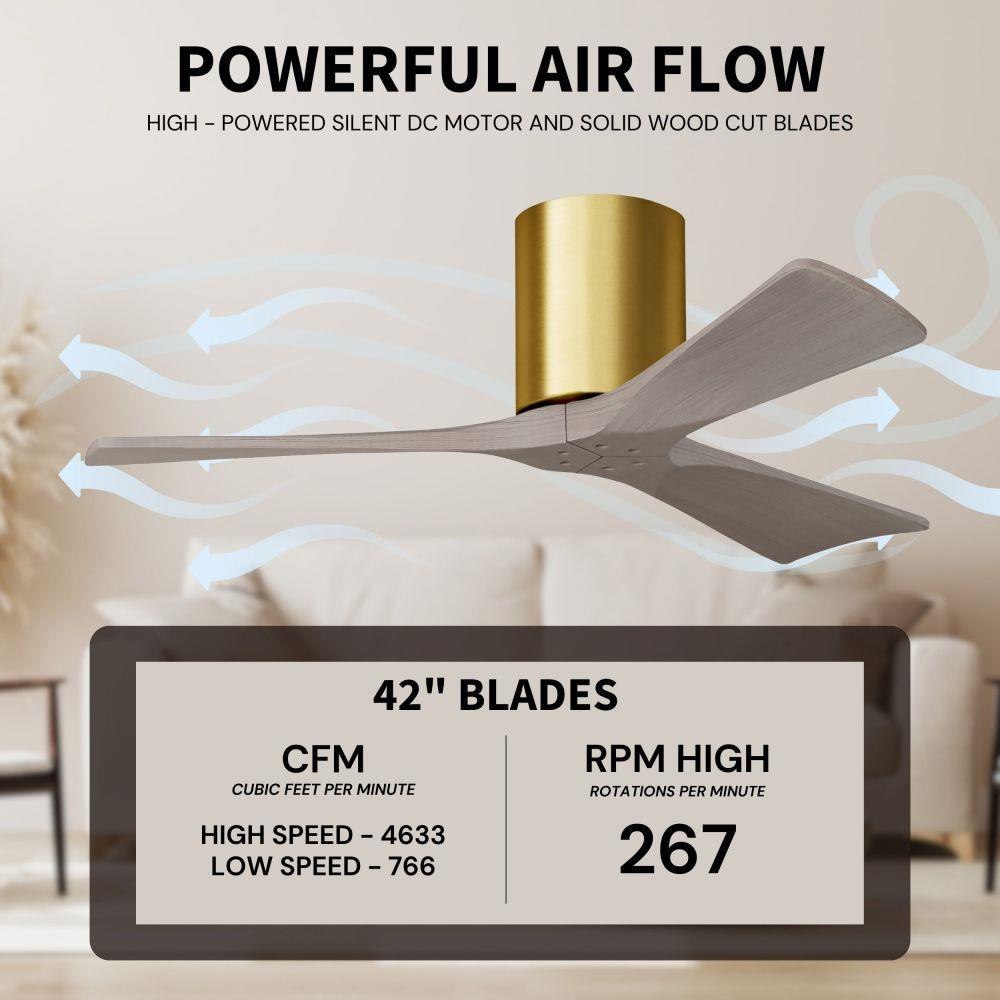 POWERFUL AIR FLOW
HIGH - POWERED SILENT DC MOTOR AND SOLID WOOD CUT BLADES

42" BLADES

CFM
CUBIC FEET PER MINUTE

HIGH SPEED - 4633
LOW SPEED - 766

RPM HIGH
ROTATIONS PER MINUTE

267