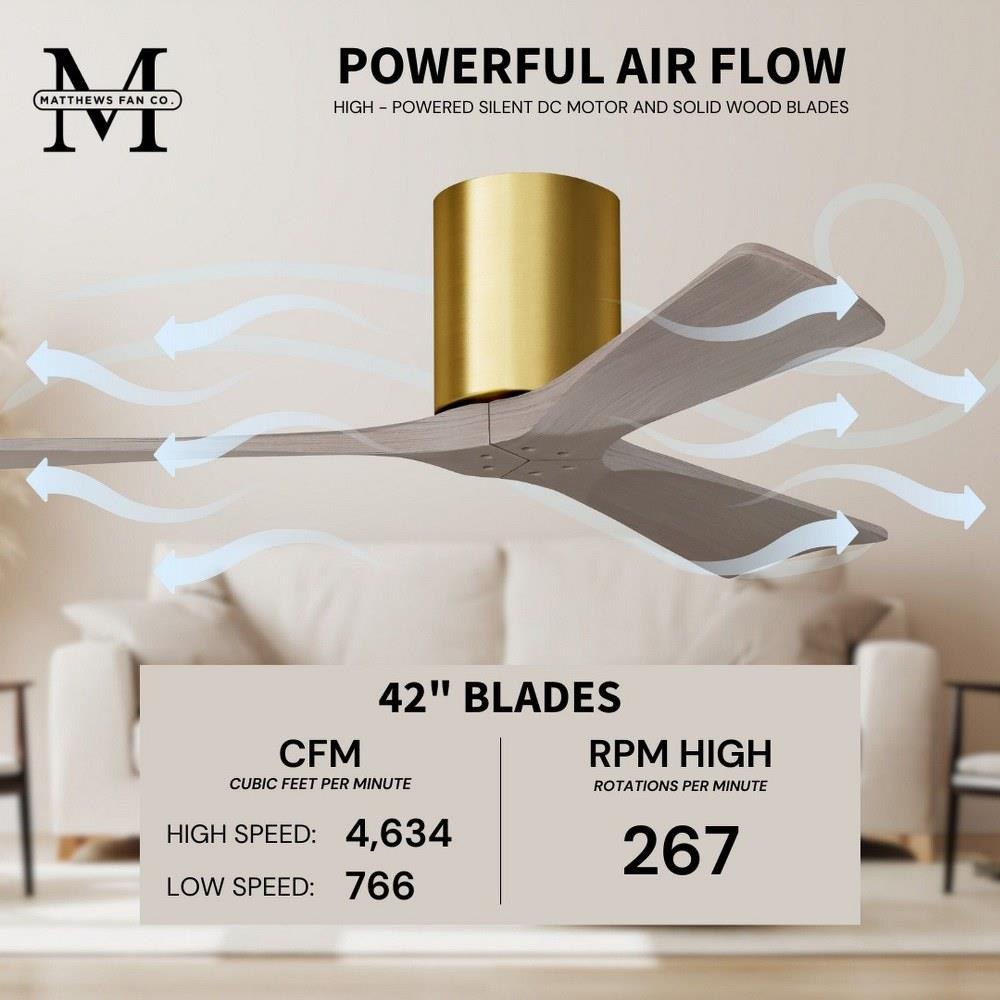 M
MATTHEWS FAN CO.

POWERFUL AIR FLOW

HIGH - POWERED SILENT DC MOTOR AND SOLID WOOD BLADES

42" BLADES

CFM
CUBIC FEET PER MINUTE

HIGH SPEED: 4,634

LOW SPEED: 766

RPM HIGH
ROTATIONS PER MINUTE

267