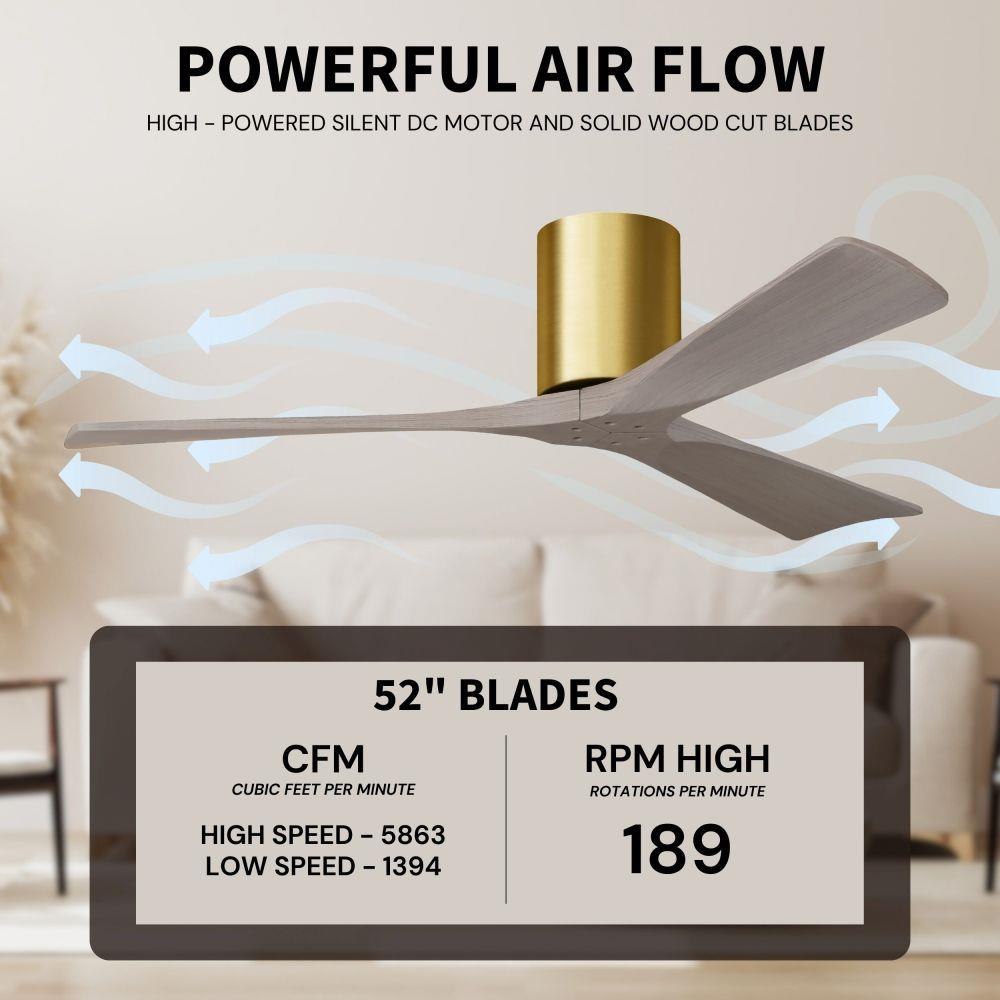 POWERFUL AIR FLOW

HIGH - POWERED SILENT DC MOTOR AND SOLID WOOD CUT BLADES

52" BLADES

CFM
CUBIC FEET PER MINUTE

HIGH SPEED - 5863
LOW SPEED - 1394

RPM HIGH
ROTATIONS PER MINUTE

189