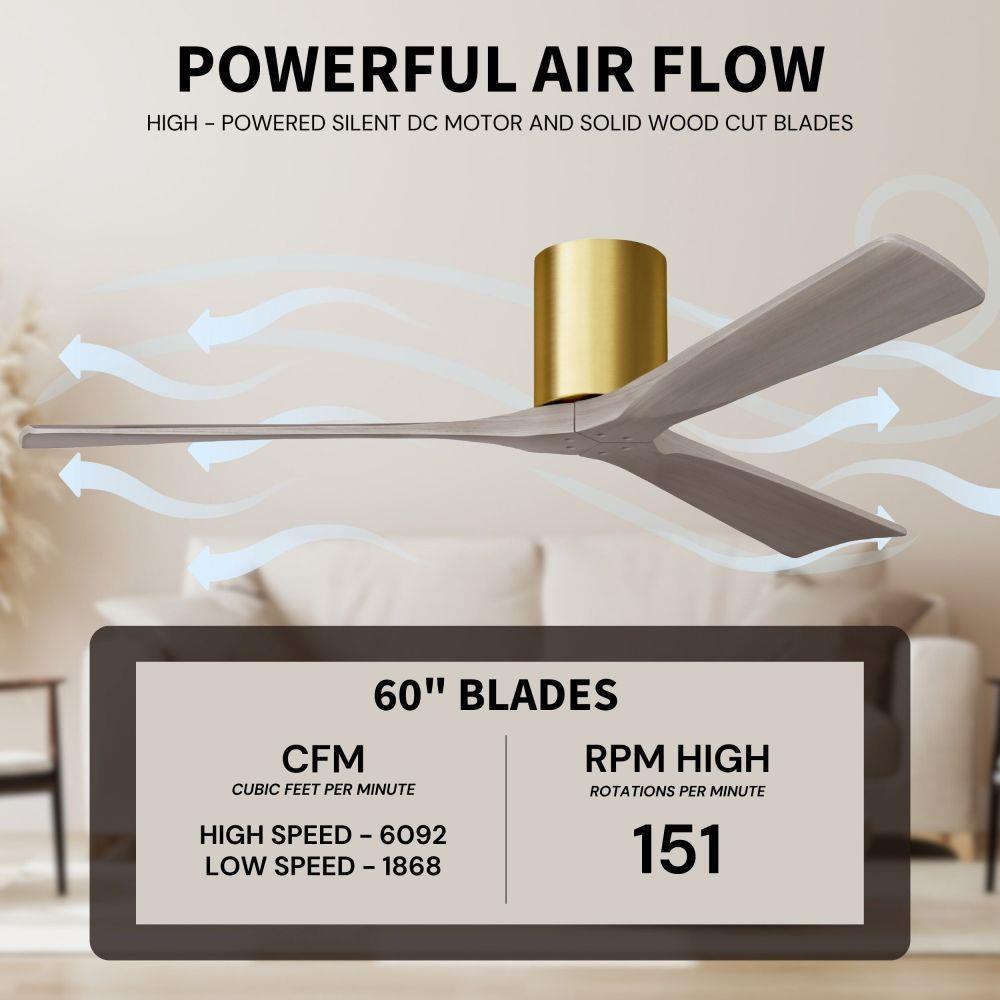 POWERFUL AIR FLOW

HIGH - POWERED SILENT DC MOTOR AND SOLID WOOD CUT BLADES

60" BLADES

CFM
CUBIC FEET PER MINUTE

HIGH SPEED - 6092
LOW SPEED - 1868

RPM HIGH
ROTATIONS PER MINUTE

151