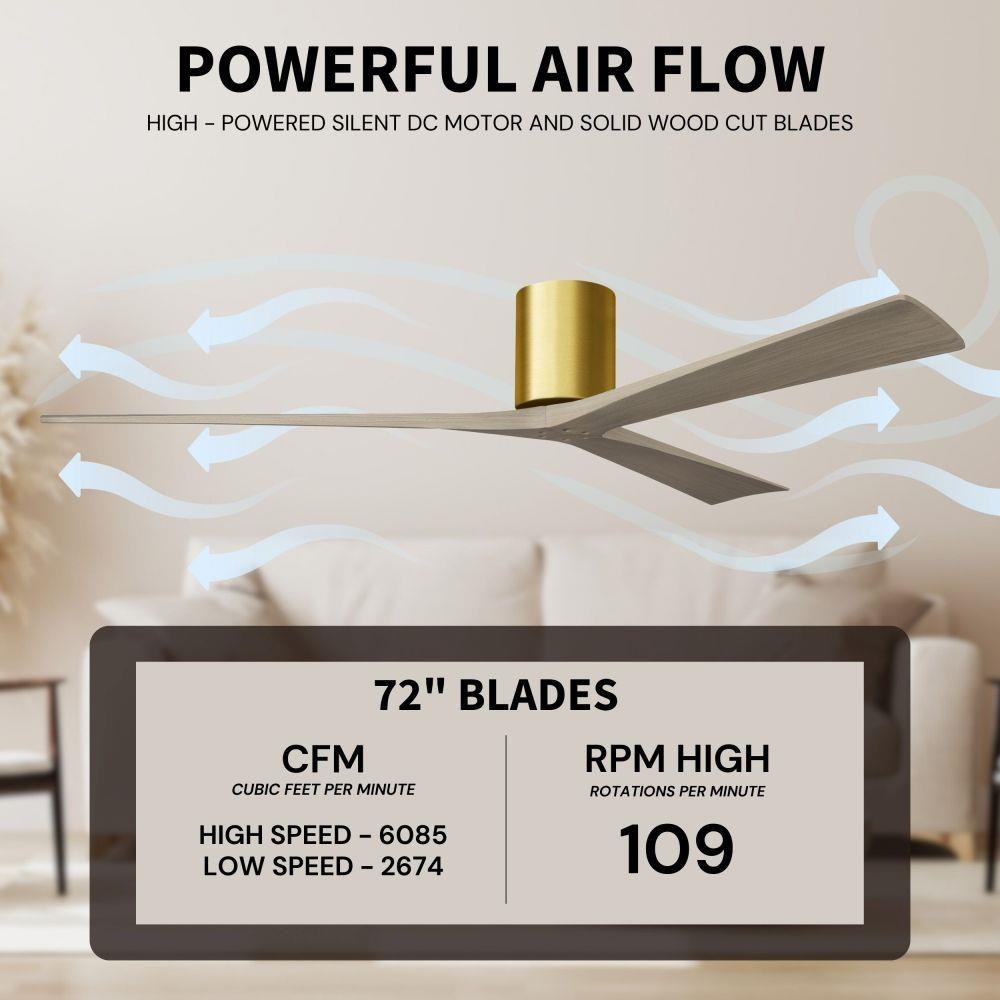 POWERFUL AIR FLOW

HIGH - POWERED SILENT DC MOTOR AND SOLID WOOD CUT BLADES

72" BLADES

CFM
CUBIC FEET PER MINUTE

HIGH SPEED - 6085
LOW SPEED - 2674

RPM HIGH
ROTATIONS PER MINUTE

109