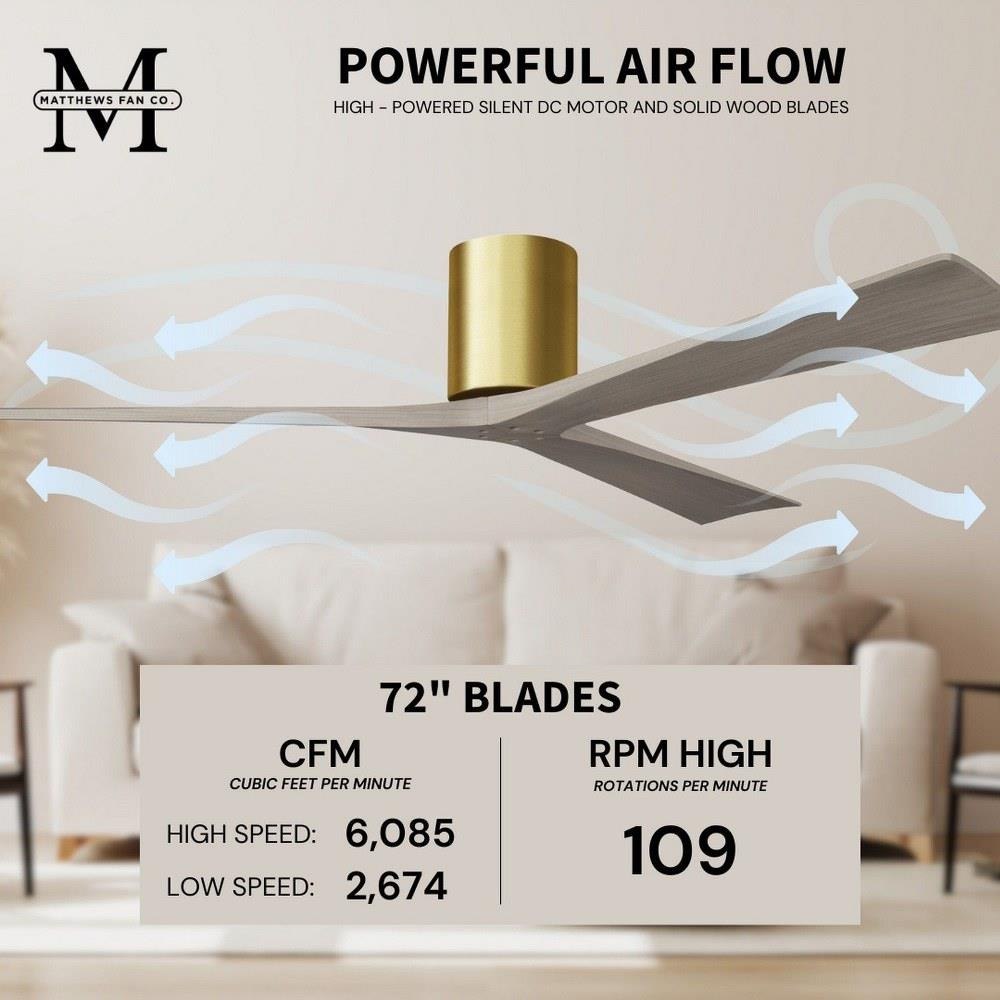 M
MATTHEWS FAN CO.

POWERFUL AIR FLOW
HIGH - POWERED SILENT DC MOTOR AND SOLID WOOD BLADES

72" BLADES

CFM
CUBIC FEET PER MINUTE
HIGH SPEED: 6,085
LOW SPEED: 2,674

RPM HIGH
ROTATIONS PER MINUTE
109