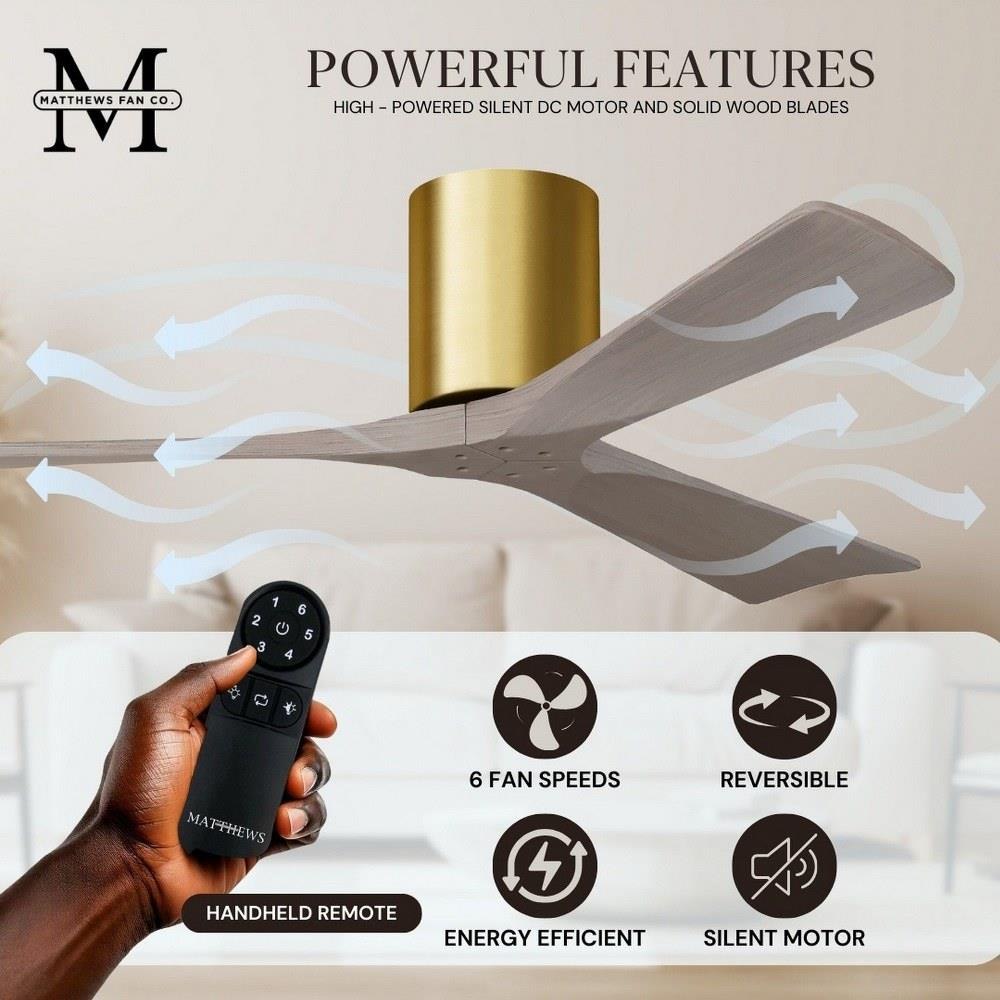 M
MATTHEWS FAN CO.

POWERFUL FEATURES
HIGH - POWERED SILENT DC MOTOR AND SOLID WOOD BLADES

1 6
2 5
3 4

MATTHEWS

HANDHELD REMOTE

6 FAN SPEEDS

REVERSIBLE

ENERGY EFFICIENT

SILENT MOTOR