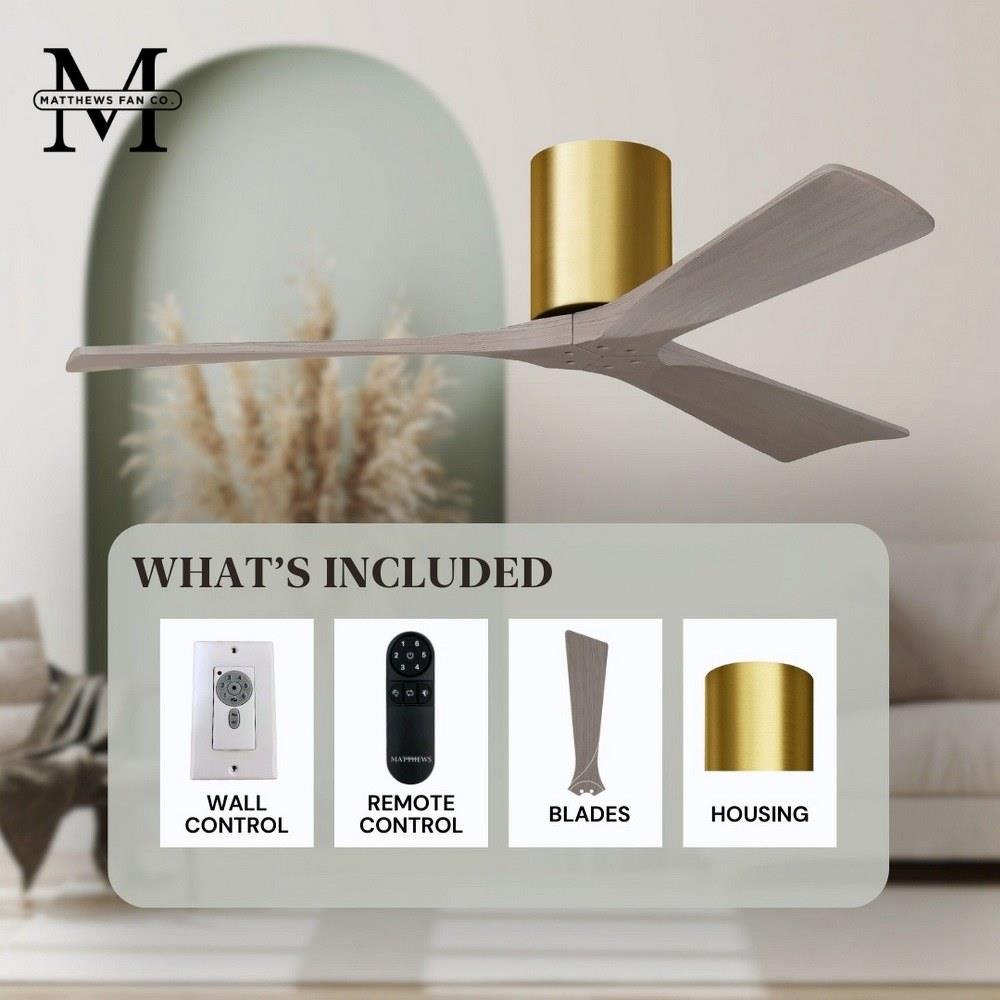 M
MATTHEWS FAN CO.

WHAT'S INCLUDED

WALL CONTROL

1 6
2 5
3 4
MATTHEWS

REMOTE CONTROL

BLADES

HOUSING