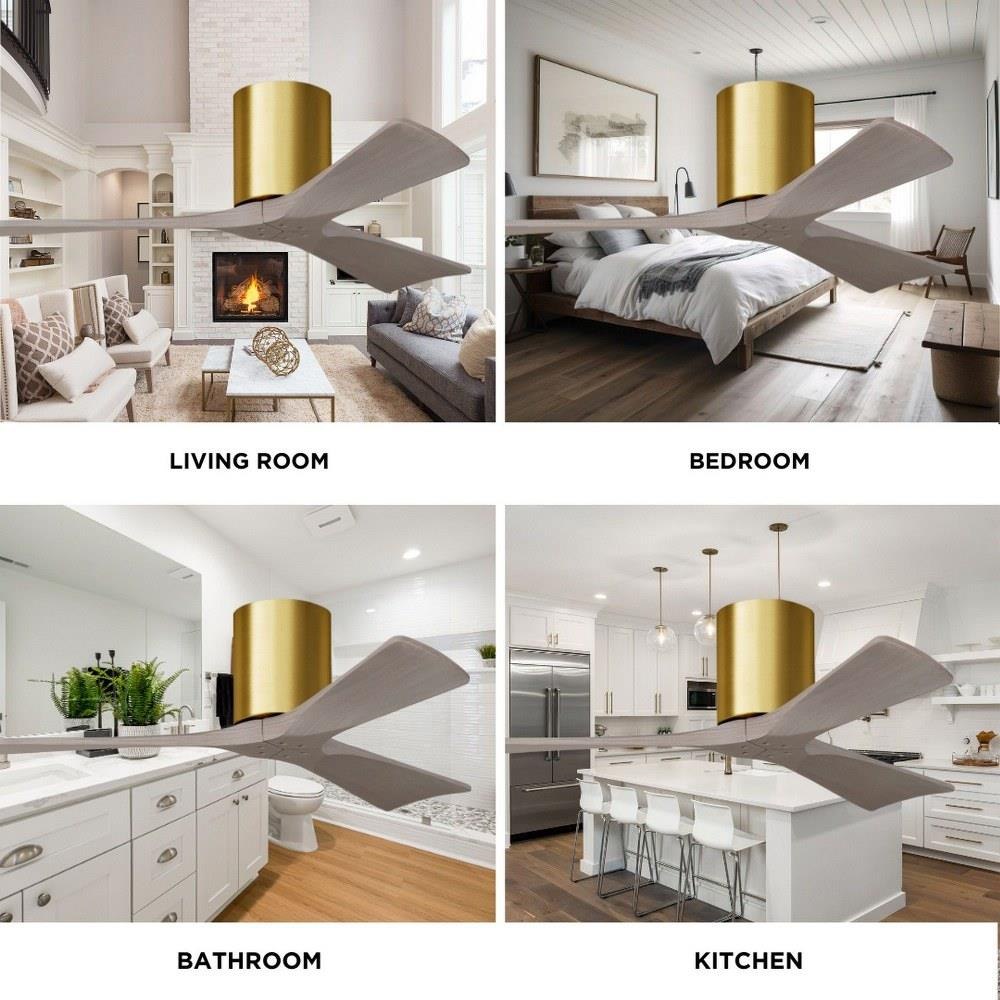 LIVING ROOM

BEDROOM

BATHROOM

KITCHEN