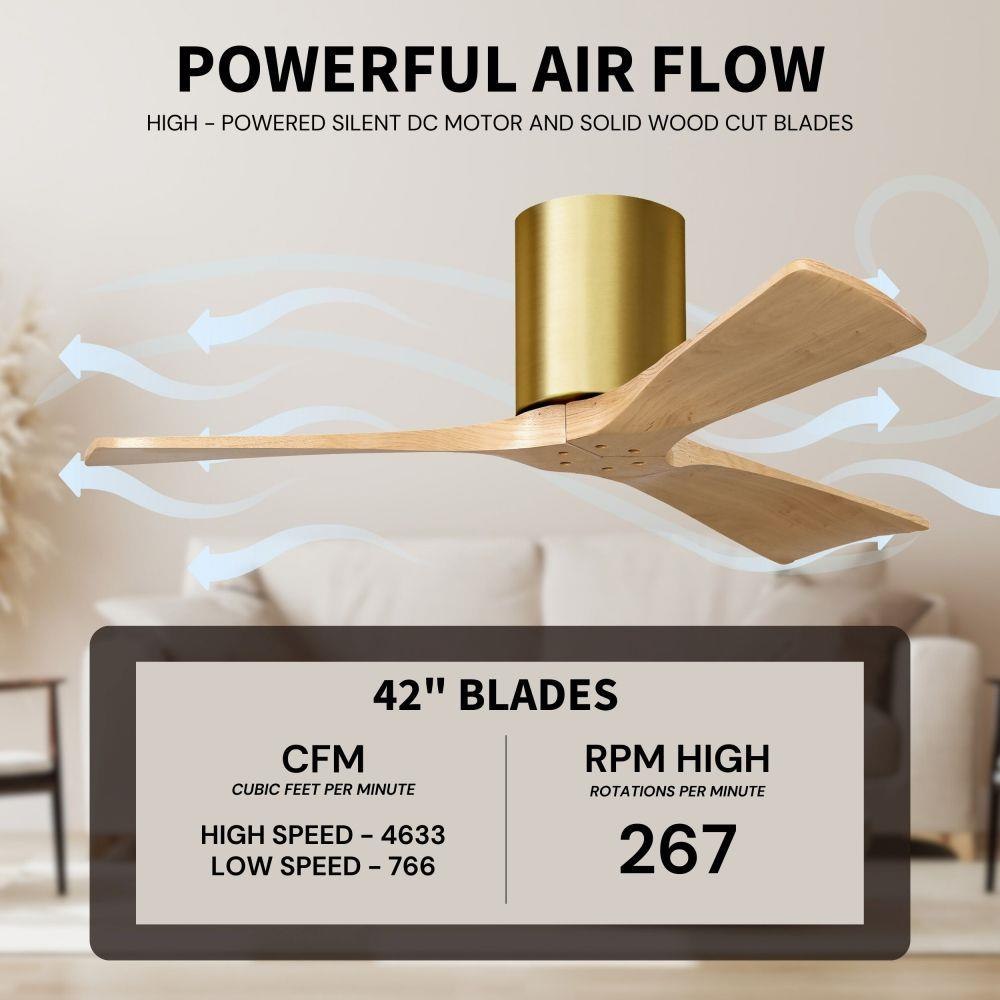 POWERFUL AIR FLOW
HIGH - POWERED SILENT DC MOTOR AND SOLID WOOD CUT BLADES

42" BLADES

CFM
CUBIC FEET PER MINUTE
HIGH SPEED - 4633
LOW SPEED - 766

RPM HIGH
ROTATIONS PER MINUTE
267