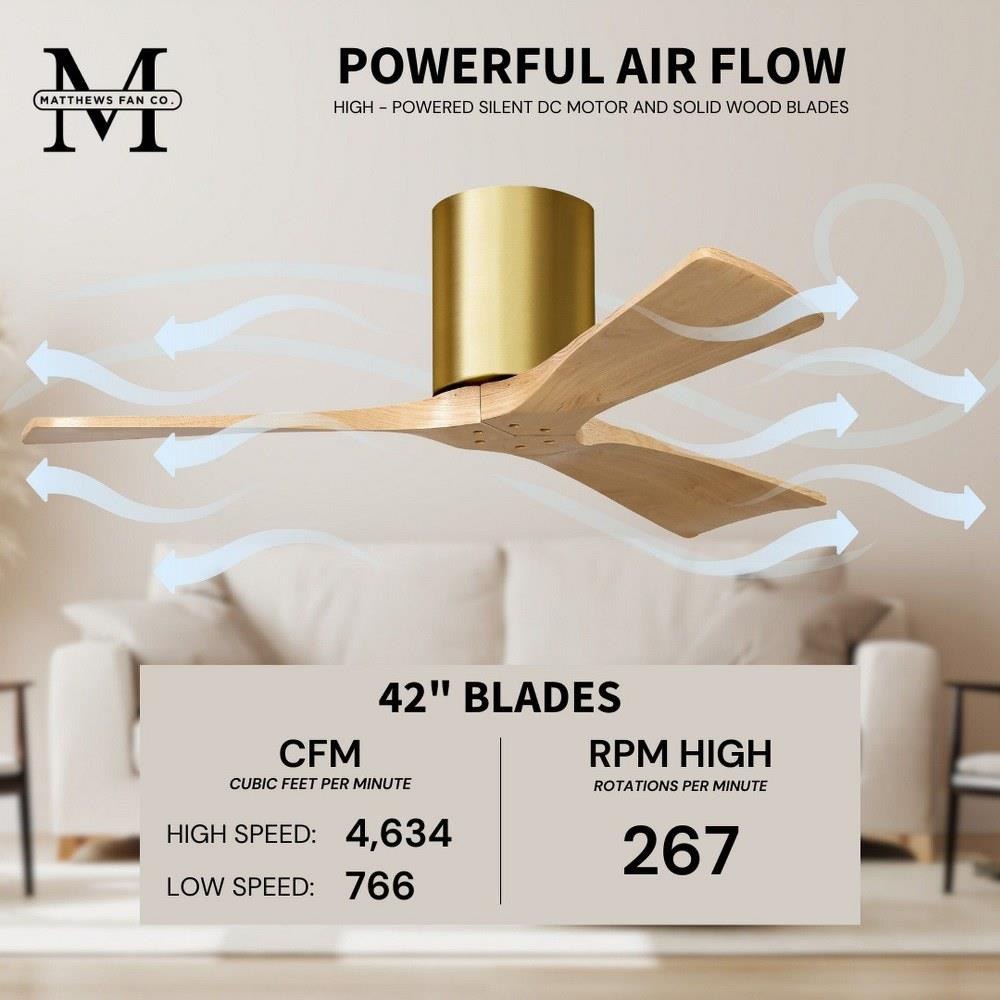 M
MATTHEWS FAN CO.

POWERFUL AIR FLOW

HIGH - POWERED SILENT DC MOTOR AND SOLID WOOD BLADES

42" BLADES

CFM
CUBIC FEET PER MINUTE

HIGH SPEED: 4,634
LOW SPEED: 766

RPM HIGH
ROTATIONS PER MINUTE

267