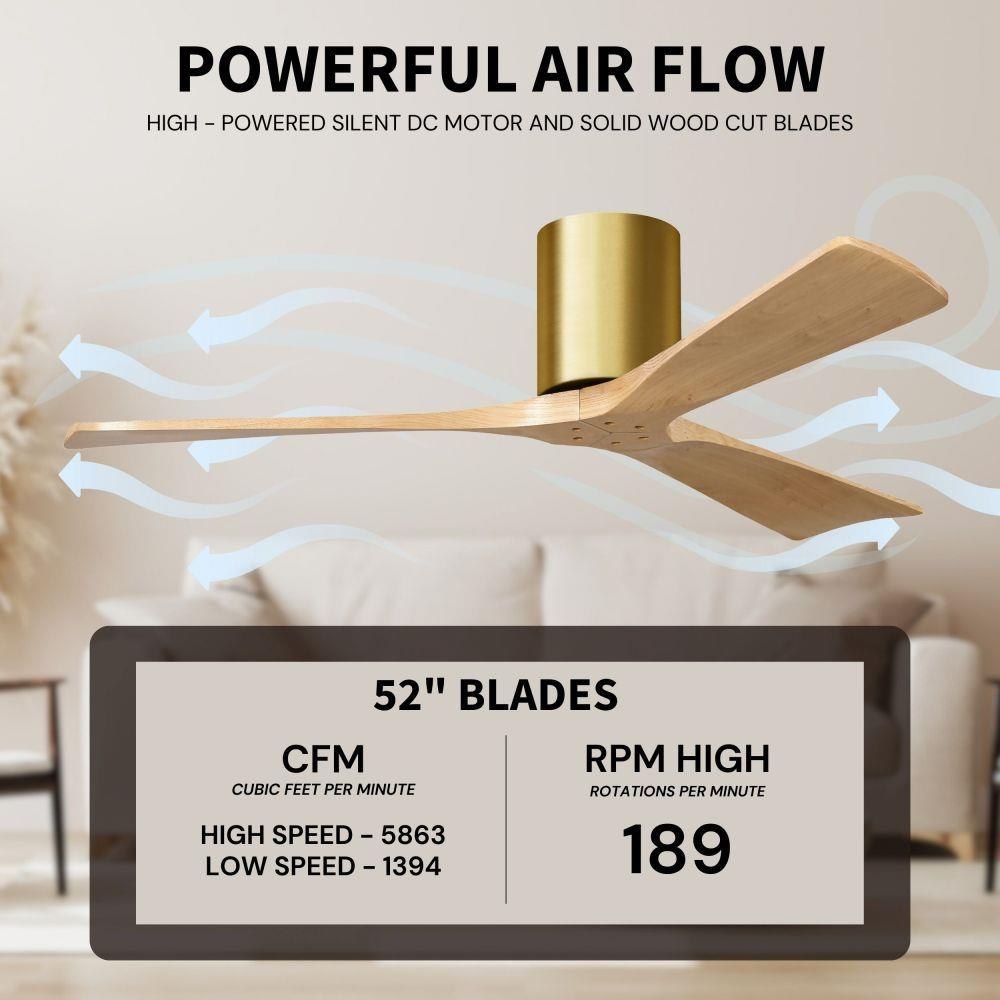 POWERFUL AIR FLOW

HIGH - POWERED SILENT DC MOTOR AND SOLID WOOD CUT BLADES

52" BLADES

CFM
CUBIC FEET PER MINUTE

HIGH SPEED - 5863
LOW SPEED - 1394

RPM HIGH
ROTATIONS PER MINUTE

189