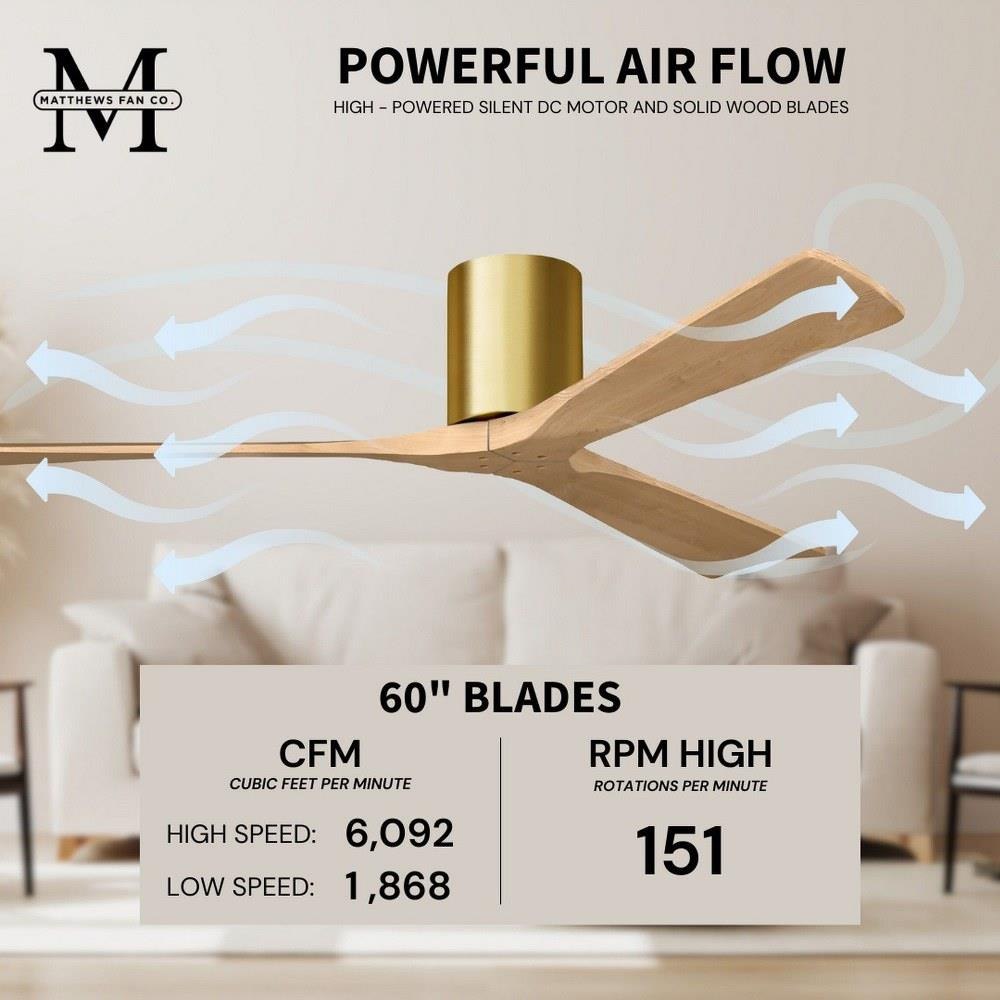 M
MATTHEWS FAN CO.

POWERFUL AIR FLOW

HIGH - POWERED SILENT DC MOTOR AND SOLID WOOD BLADES

60" BLADES

CFM
CUBIC FEET PER MINUTE

HIGH SPEED: 6,092

LOW SPEED: 1,868

RPM HIGH
ROTATIONS PER MINUTE

151