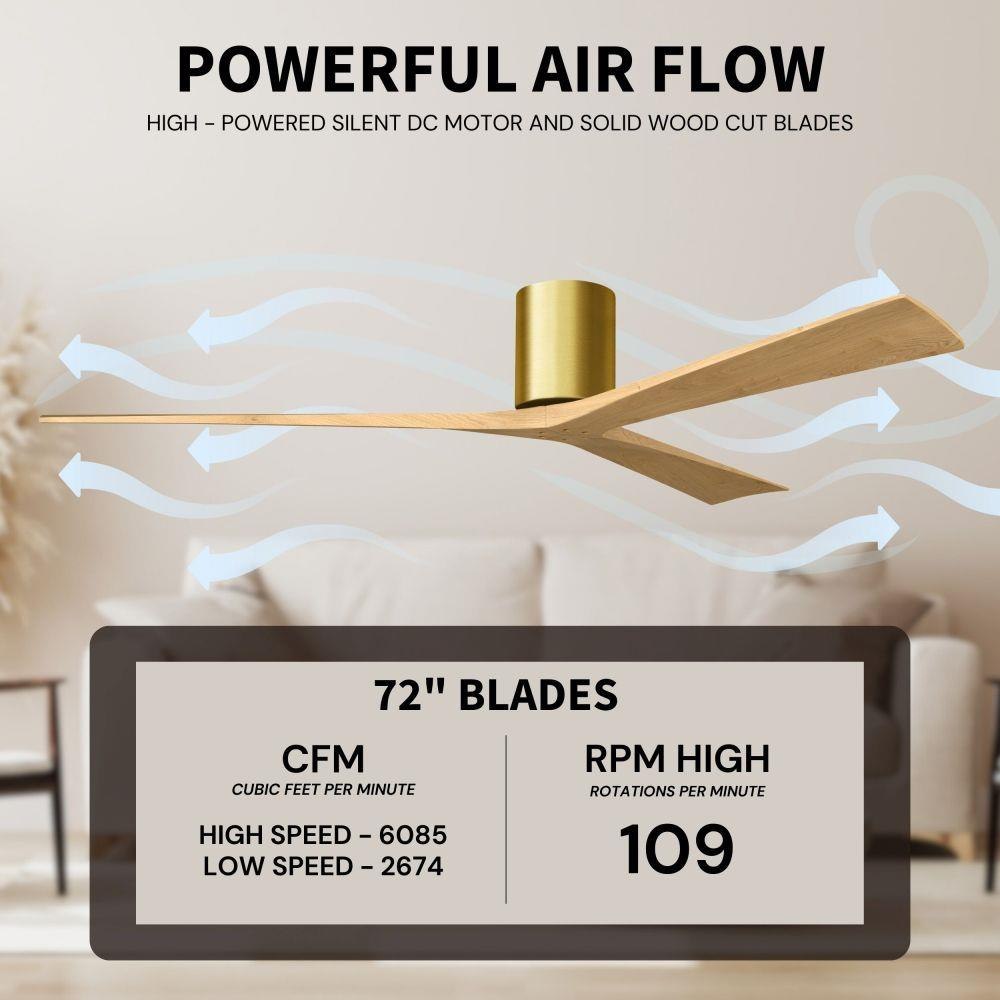 POWERFUL AIR FLOW
HIGH - POWERED SILENT DC MOTOR AND SOLID WOOD CUT BLADES

72" BLADES

CFM
CUBIC FEET PER MINUTE

HIGH SPEED - 6085
LOW SPEED - 2674

RPM HIGH
ROTATIONS PER MINUTE

109