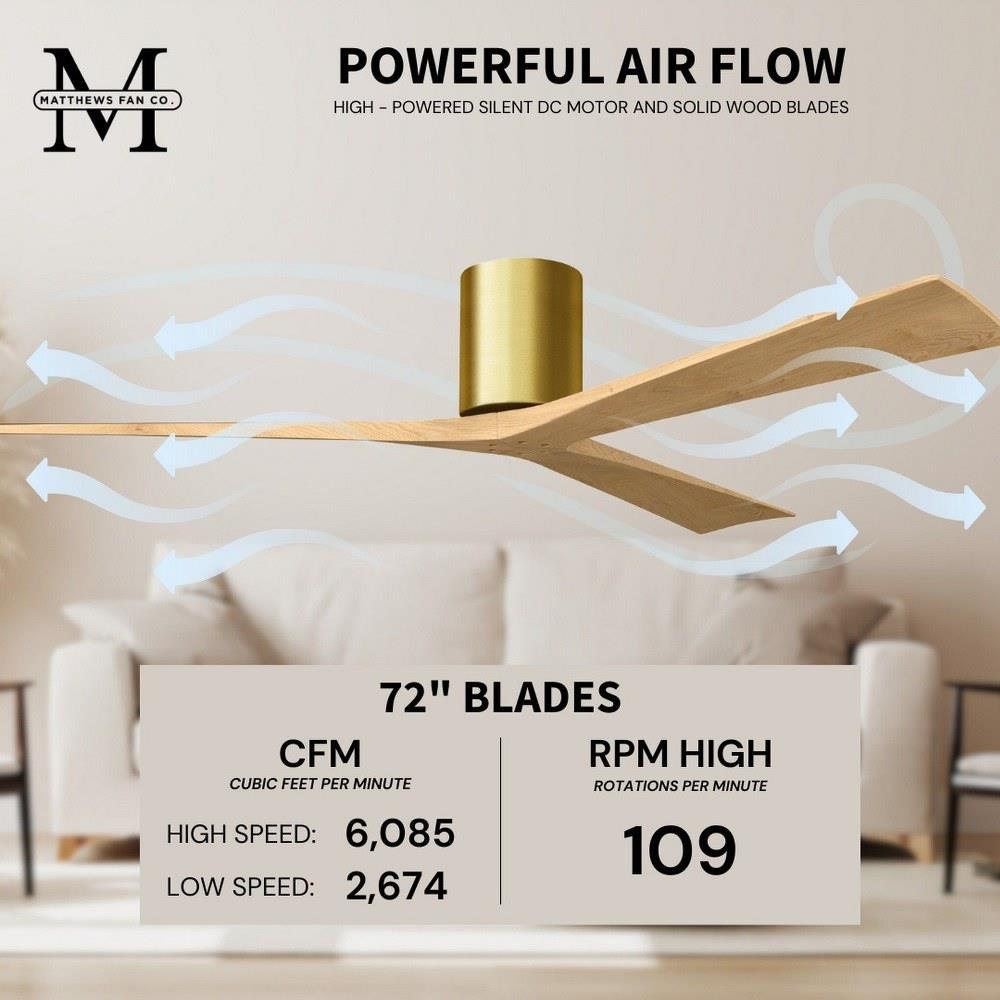 M
MATTHEWS FAN CO.

POWERFUL AIR FLOW
HIGH - POWERED SILENT DC MOTOR AND SOLID WOOD BLADES

72" BLADES

CFM
CUBIC FEET PER MINUTE
HIGH SPEED: 6,085
LOW SPEED: 2,674

RPM HIGH
ROTATIONS PER MINUTE
109