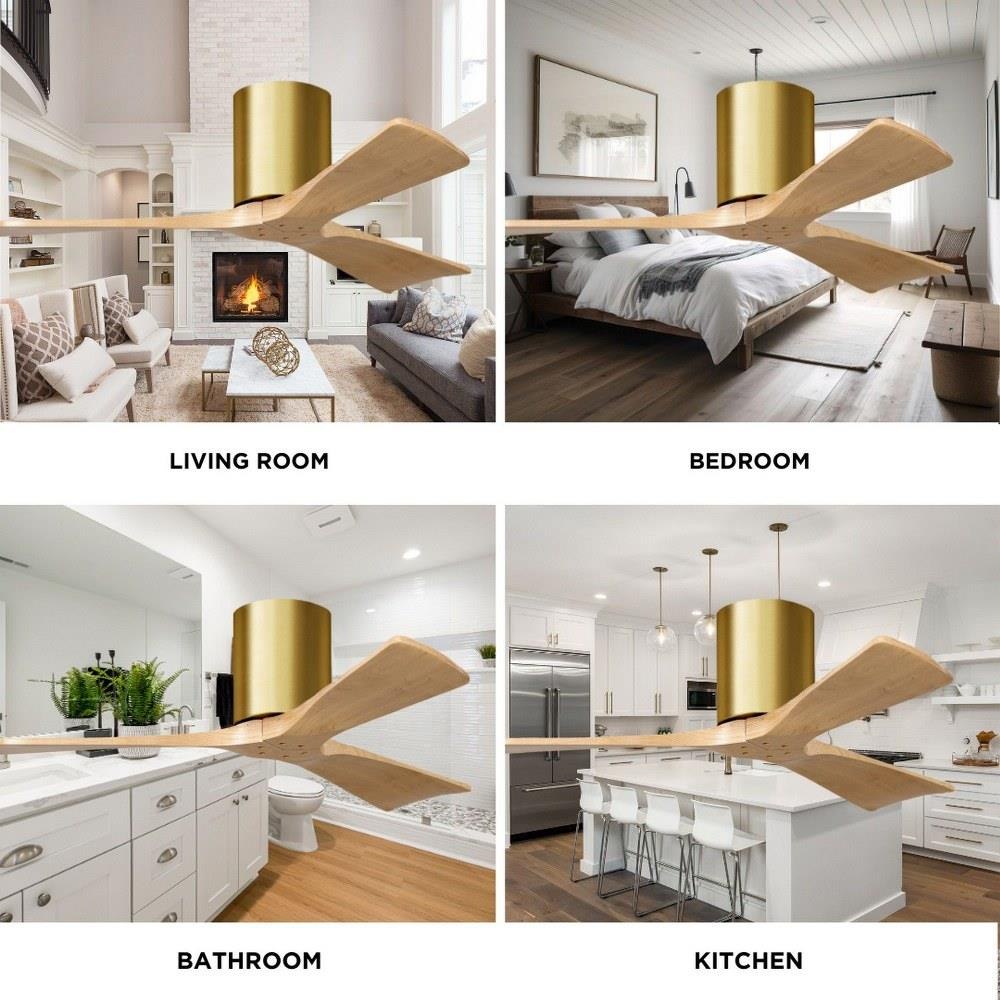 LIVING ROOM

BEDROOM

BATHROOM

KITCHEN