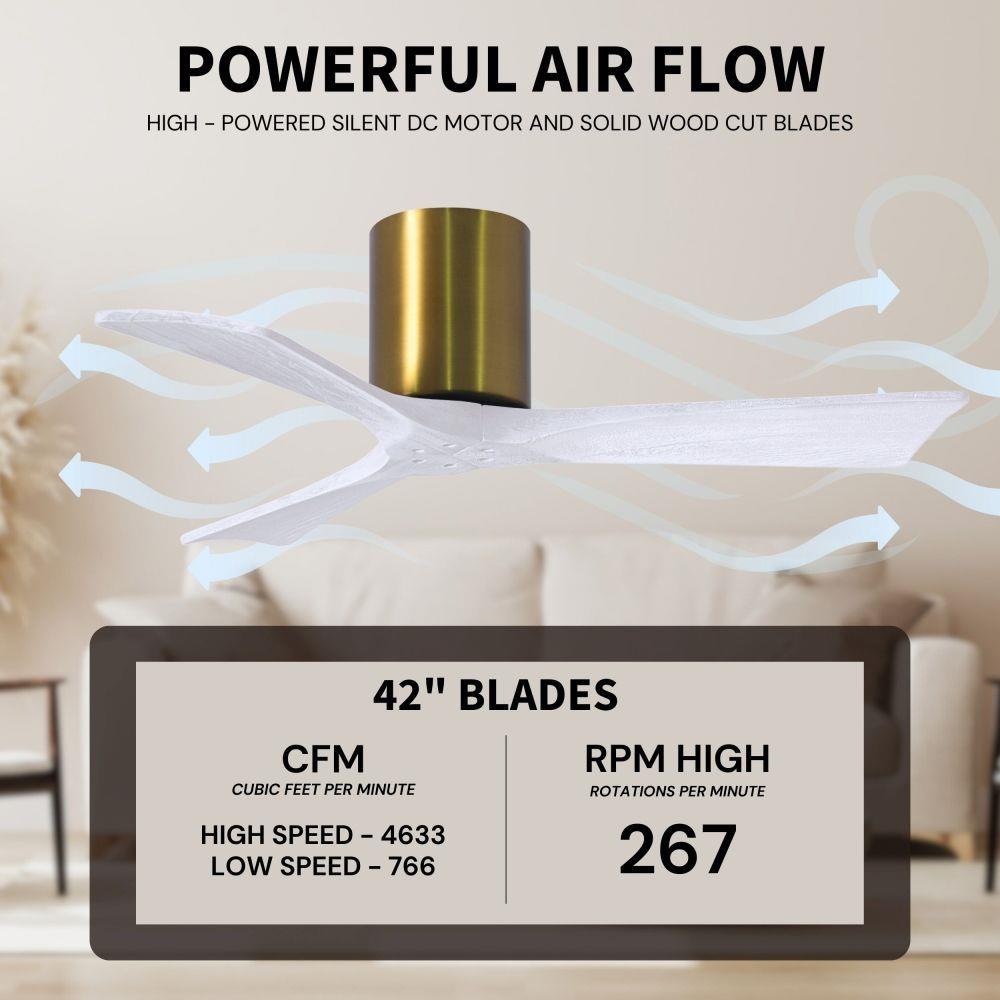 POWERFUL AIR FLOW

HIGH - POWERED SILENT DC MOTOR AND SOLID WOOD CUT BLADES

42" BLADES

CFM
CUBIC FEET PER MINUTE

HIGH SPEED - 4633
LOW SPEED - 766

RPM HIGH
ROTATIONS PER MINUTE

267