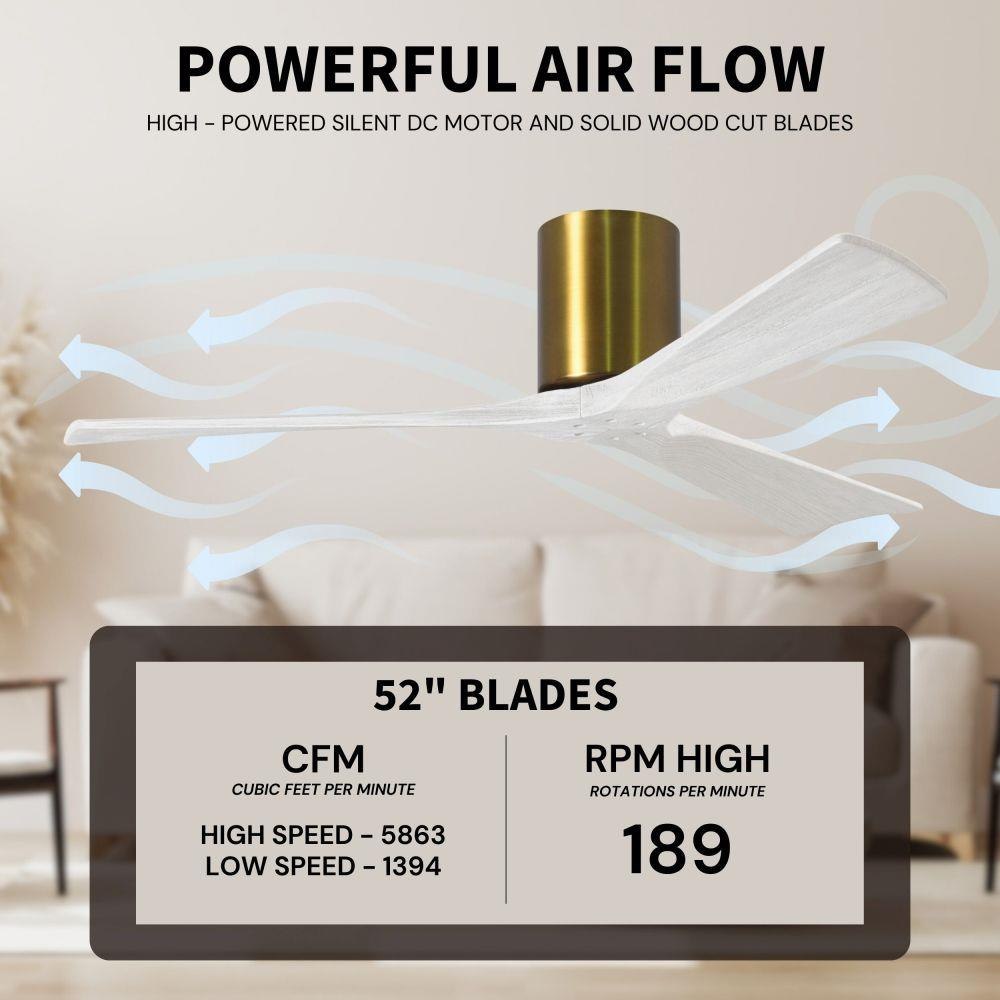 POWERFUL AIR FLOW

HIGH - POWERED SILENT DC MOTOR AND SOLID WOOD CUT BLADES

52" BLADES

CFM
CUBIC FEET PER MINUTE

HIGH SPEED - 5863
LOW SPEED - 1394

RPM HIGH
ROTATIONS PER MINUTE

189