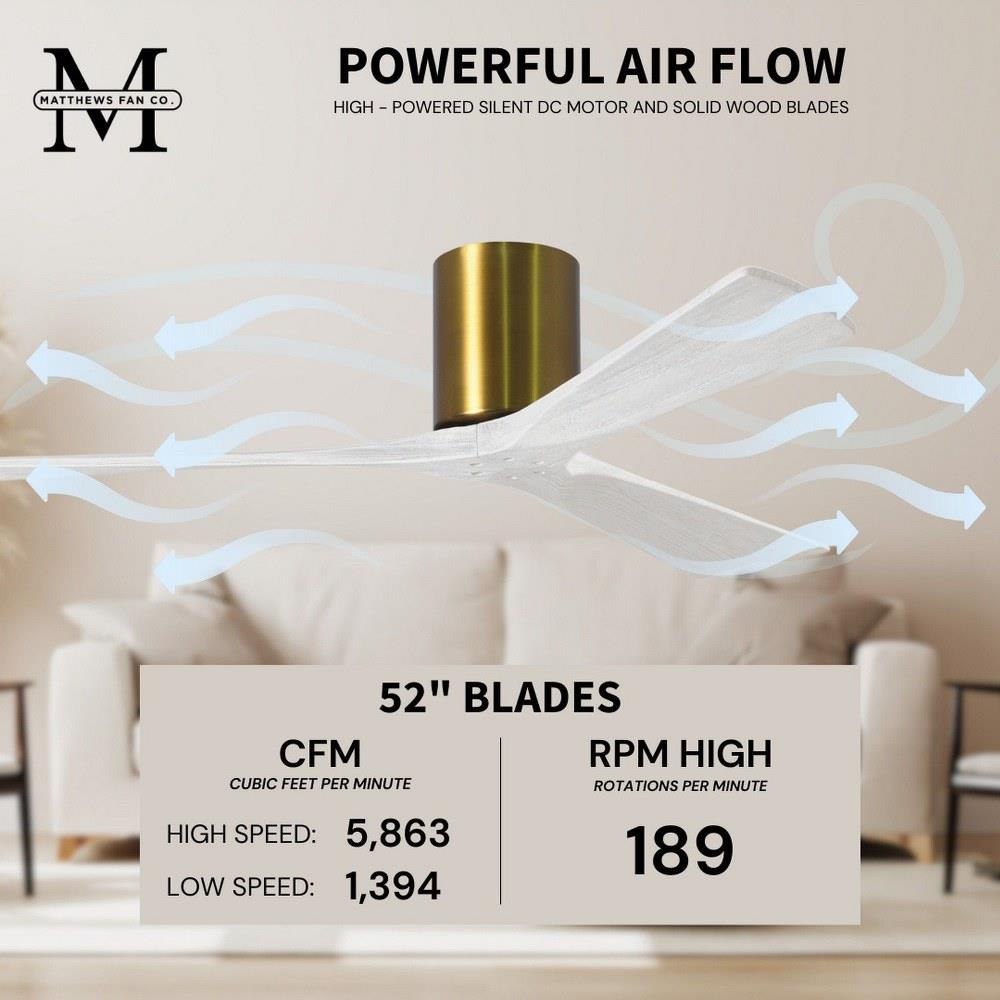 M
MATTHEWS FAN CO.

POWERFUL AIR FLOW
HIGH - POWERED SILENT DC MOTOR AND SOLID WOOD BLADES

52" BLADES

CFM
CUBIC FEET PER MINUTE
HIGH SPEED: 5,863
LOW SPEED: 1,394

RPM HIGH
ROTATIONS PER MINUTE
189