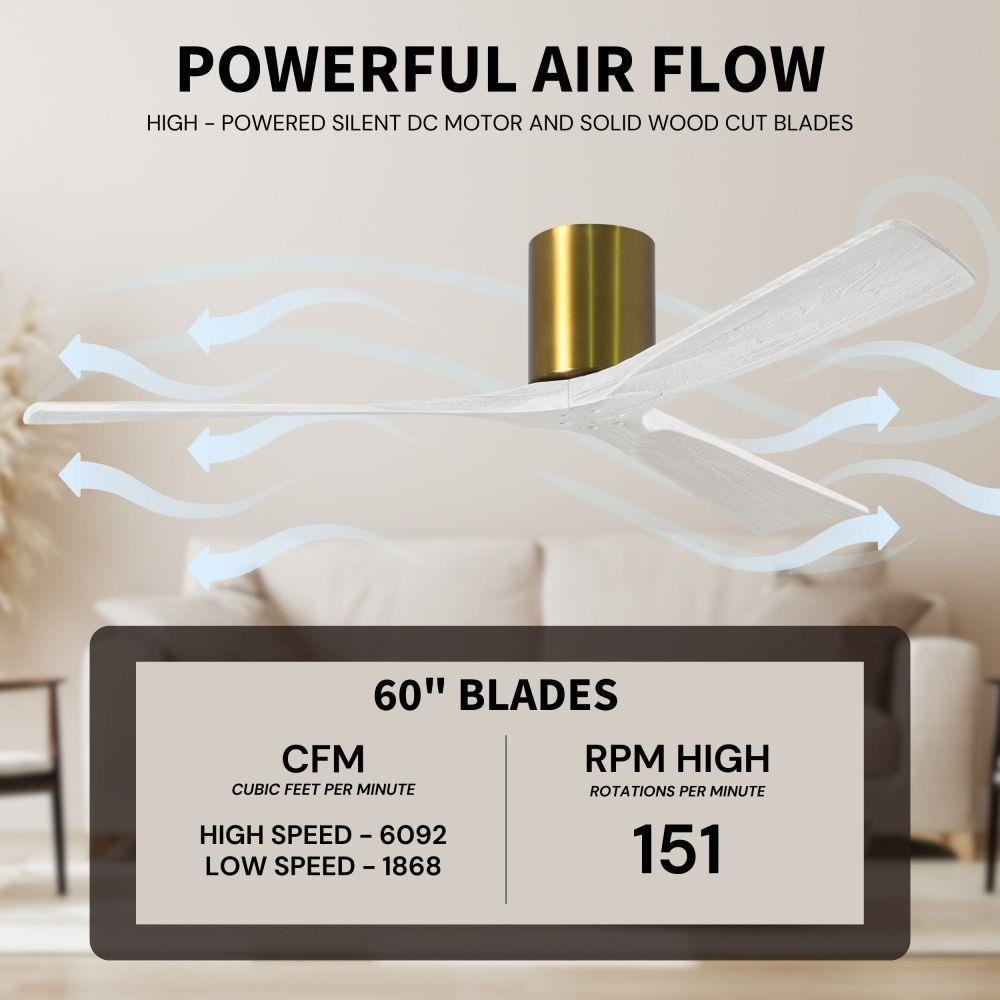 POWERFUL AIR FLOW

HIGH - POWERED SILENT DC MOTOR AND SOLID WOOD CUT BLADES

60" BLADES

CFM
CUBIC FEET PER MINUTE

HIGH SPEED - 6092
LOW SPEED - 1868

RPM HIGH
ROTATIONS PER MINUTE

151