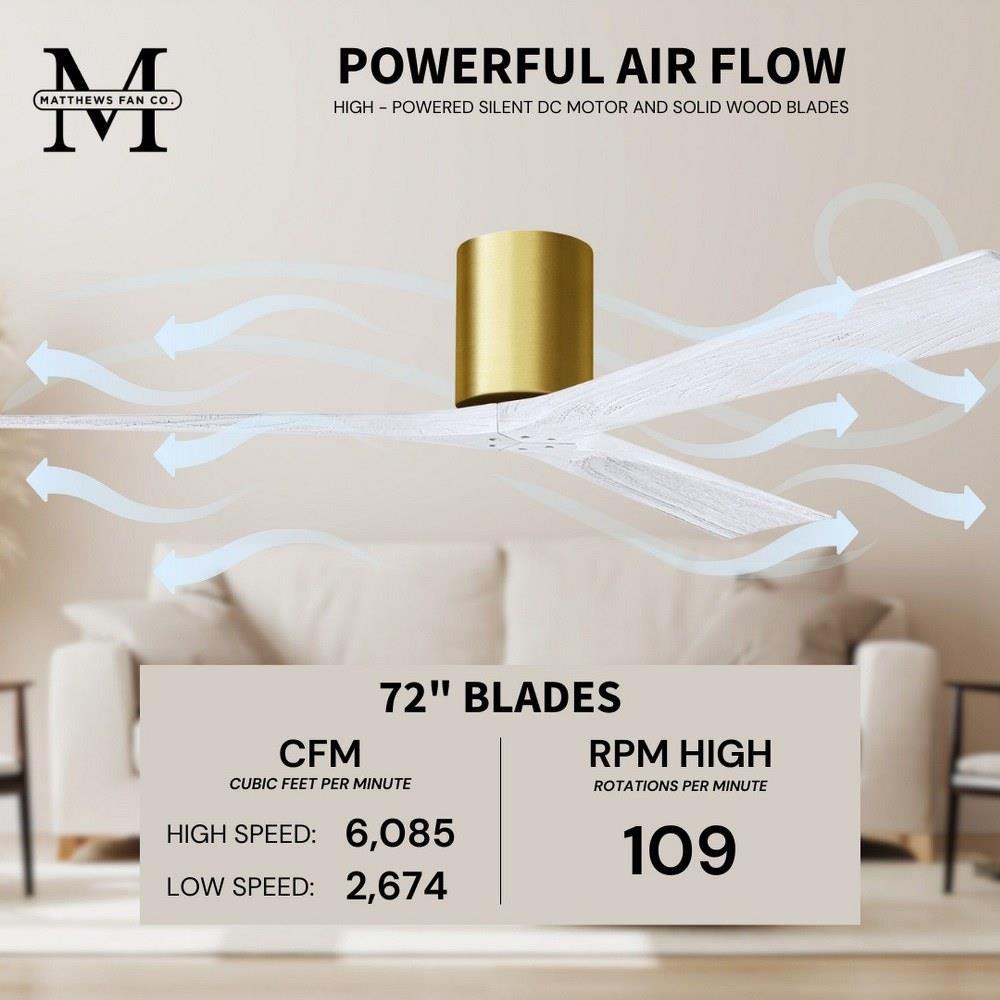 M
MATTHEWS FAN CO.

POWERFUL AIR FLOW
HIGH - POWERED SILENT DC MOTOR AND SOLID WOOD BLADES

72" BLADES

CFM
CUBIC FEET PER MINUTE
HIGH SPEED: 6,085
LOW SPEED: 2,674

RPM HIGH
ROTATIONS PER MINUTE
109