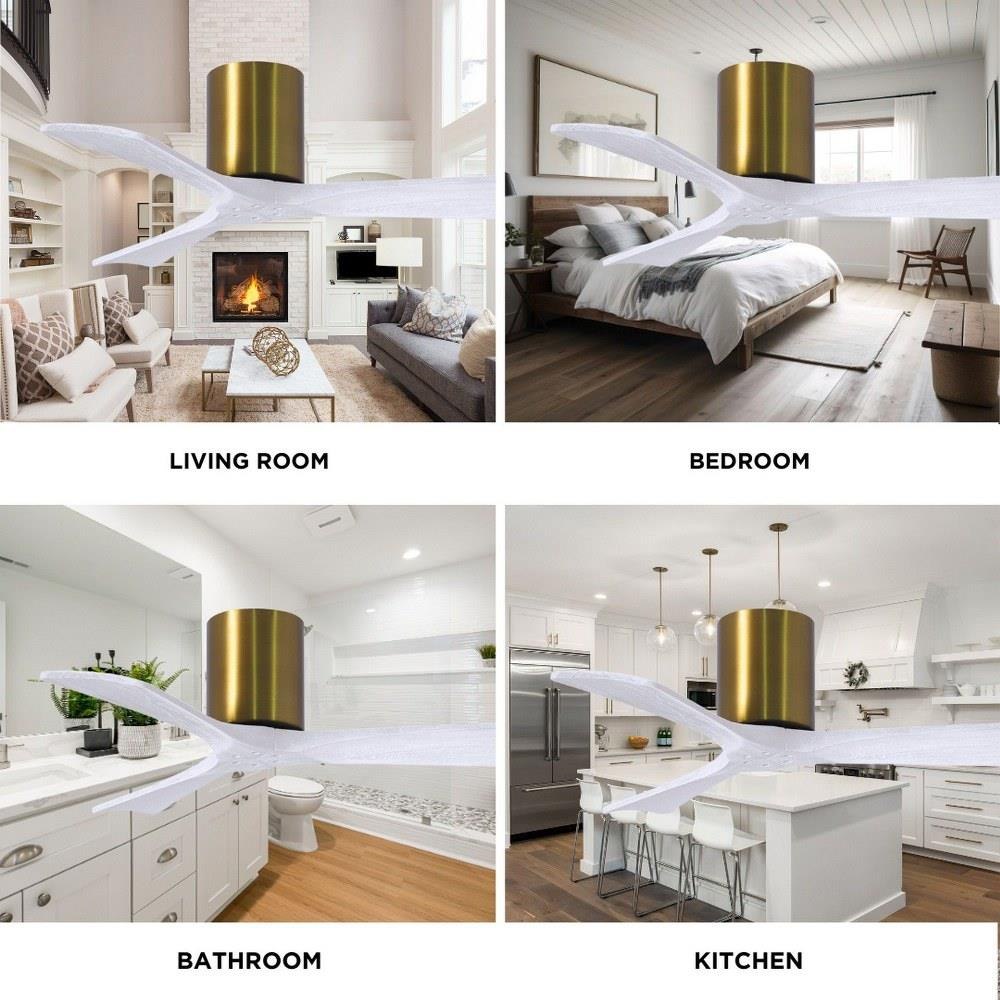 LIVING ROOM

BEDROOM

BATHROOM

KITCHEN