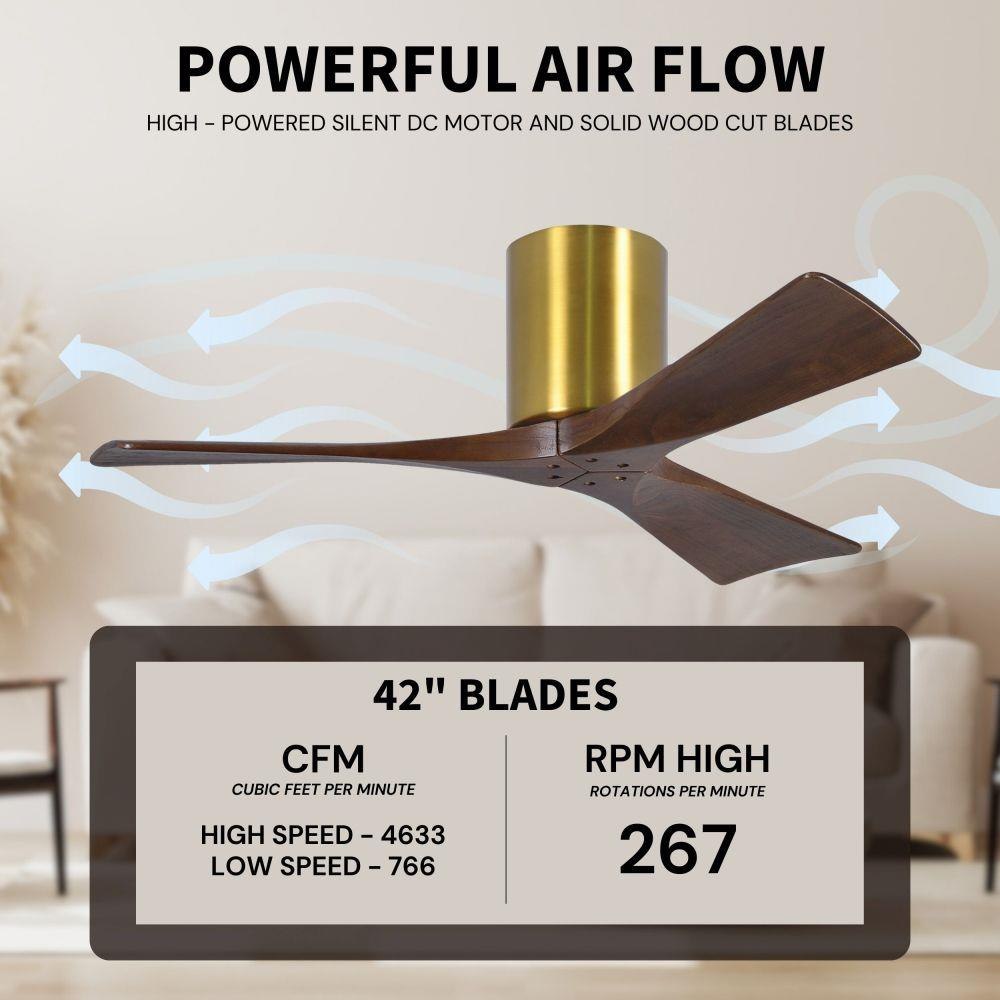 POWERFUL AIR FLOW

HIGH - POWERED SILENT DC MOTOR AND SOLID WOOD CUT BLADES

42" BLADES

CFM
CUBIC FEET PER MINUTE

HIGH SPEED - 4633
LOW SPEED - 766

RPM HIGH
ROTATIONS PER MINUTE

267