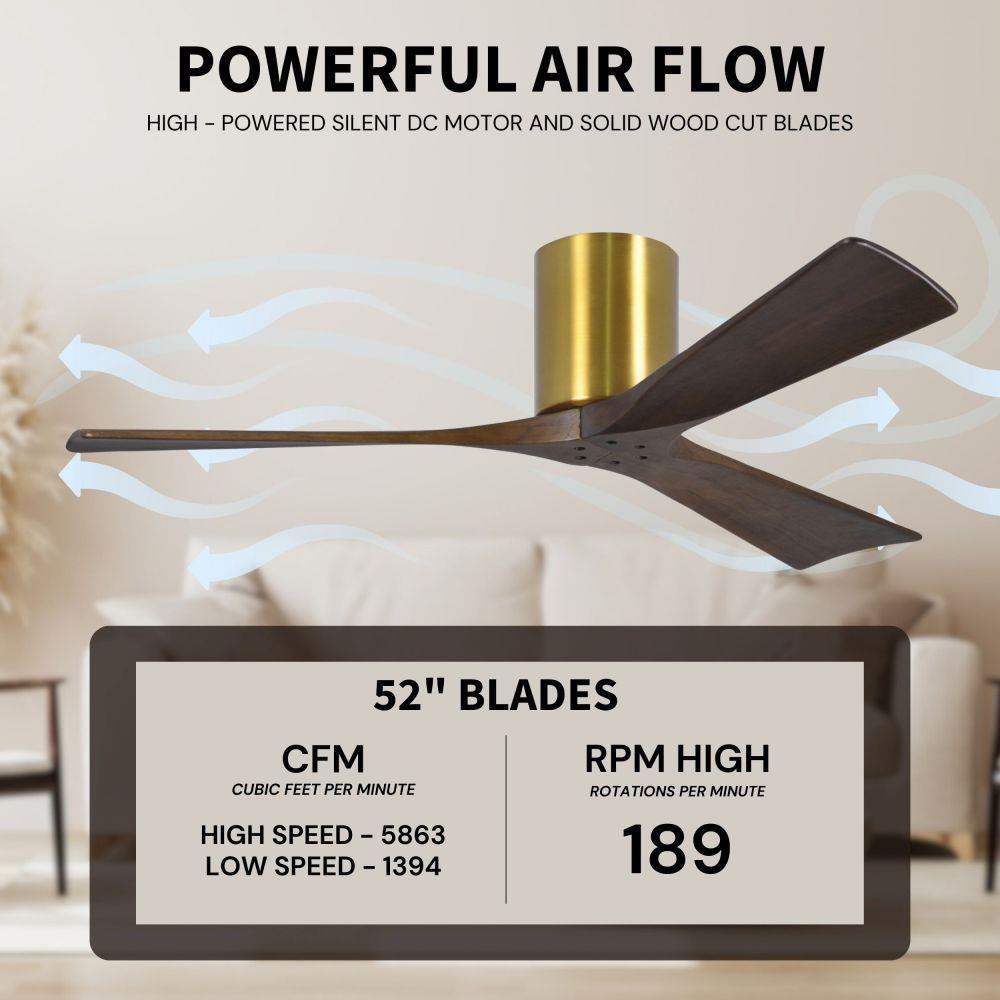 POWERFUL AIR FLOW

HIGH - POWERED SILENT DC MOTOR AND SOLID WOOD CUT BLADES

52" BLADES

CFM
CUBIC FEET PER MINUTE

HIGH SPEED - 5863
LOW SPEED - 1394

RPM HIGH
ROTATIONS PER MINUTE

189