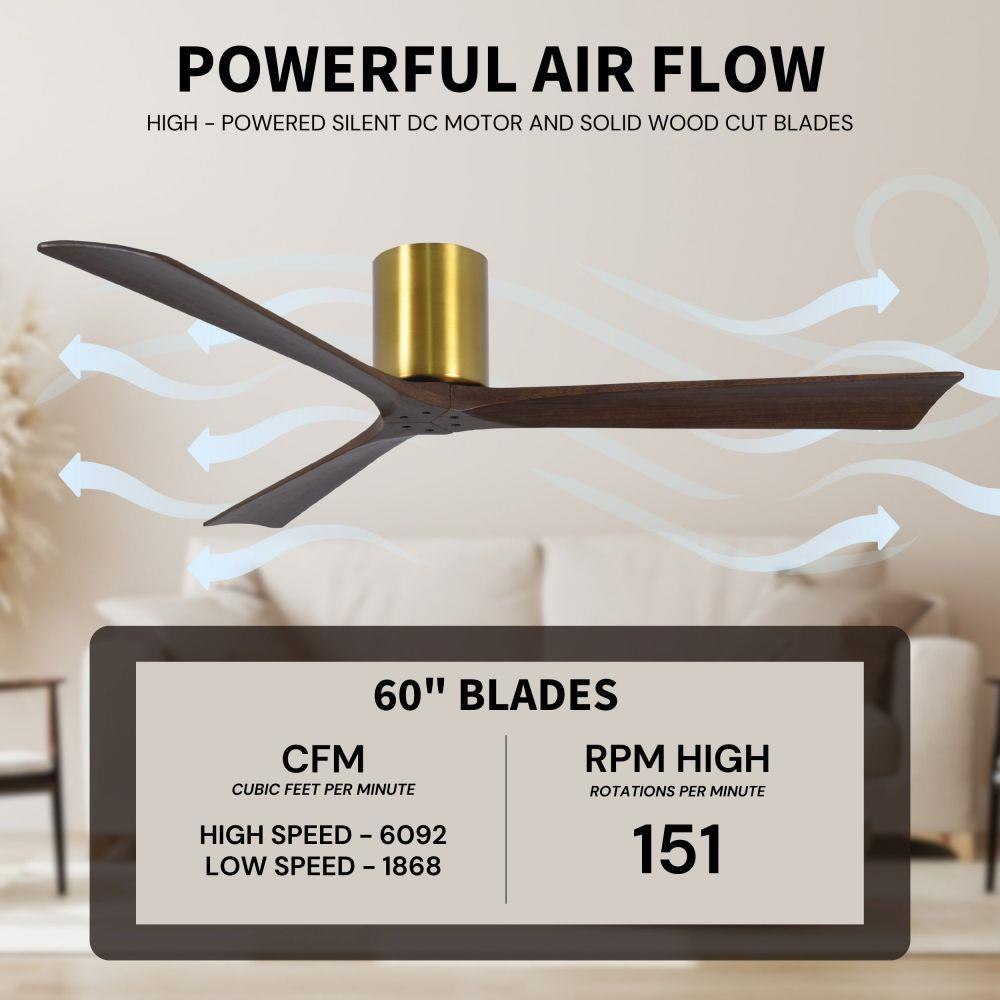 POWERFUL AIR FLOW

HIGH - POWERED SILENT DC MOTOR AND SOLID WOOD CUT BLADES

60" BLADES

CFM
CUBIC FEET PER MINUTE

HIGH SPEED - 6092
LOW SPEED - 1868

RPM HIGH
ROTATIONS PER MINUTE

151