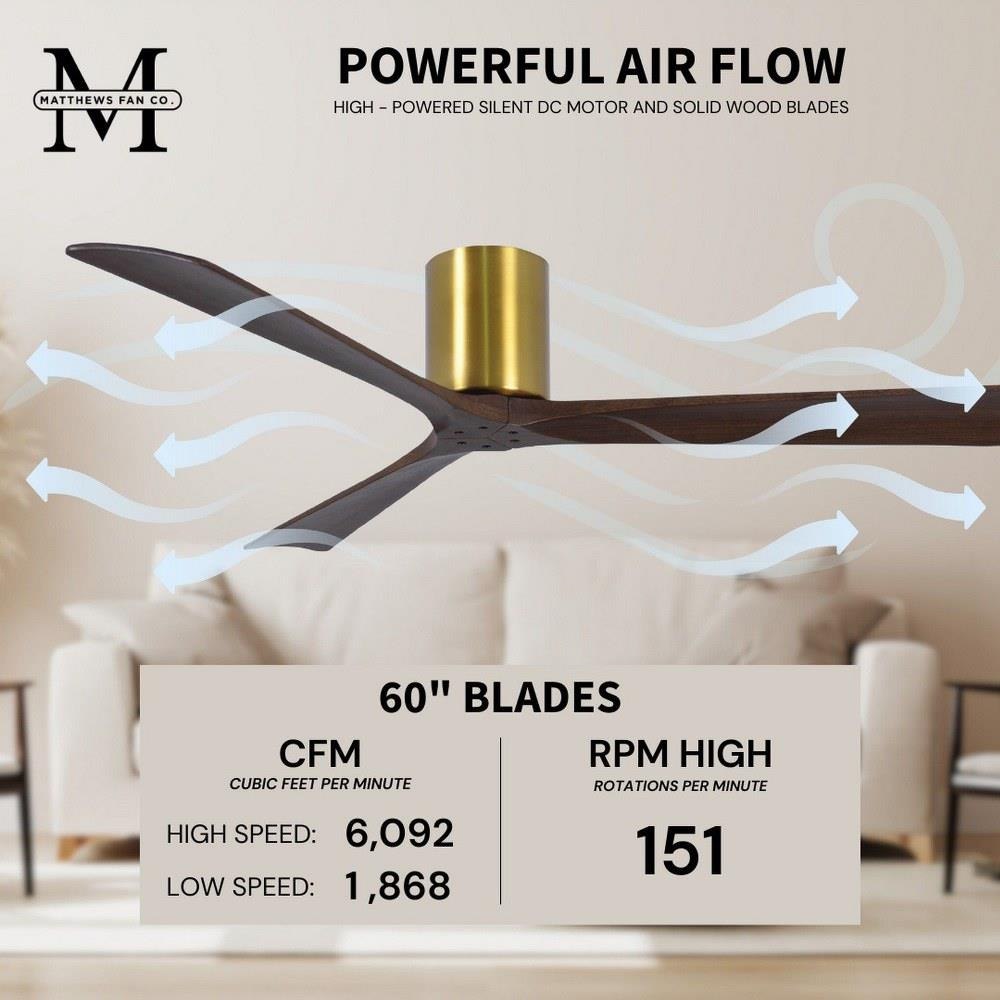 M
MATTHEWS FAN CO.

POWERFUL AIR FLOW

HIGH - POWERED SILENT DC MOTOR AND SOLID WOOD BLADES

60" BLADES

CFM
CUBIC FEET PER MINUTE

HIGH SPEED: 6,092
LOW SPEED: 1,868

RPM HIGH
ROTATIONS PER MINUTE

151