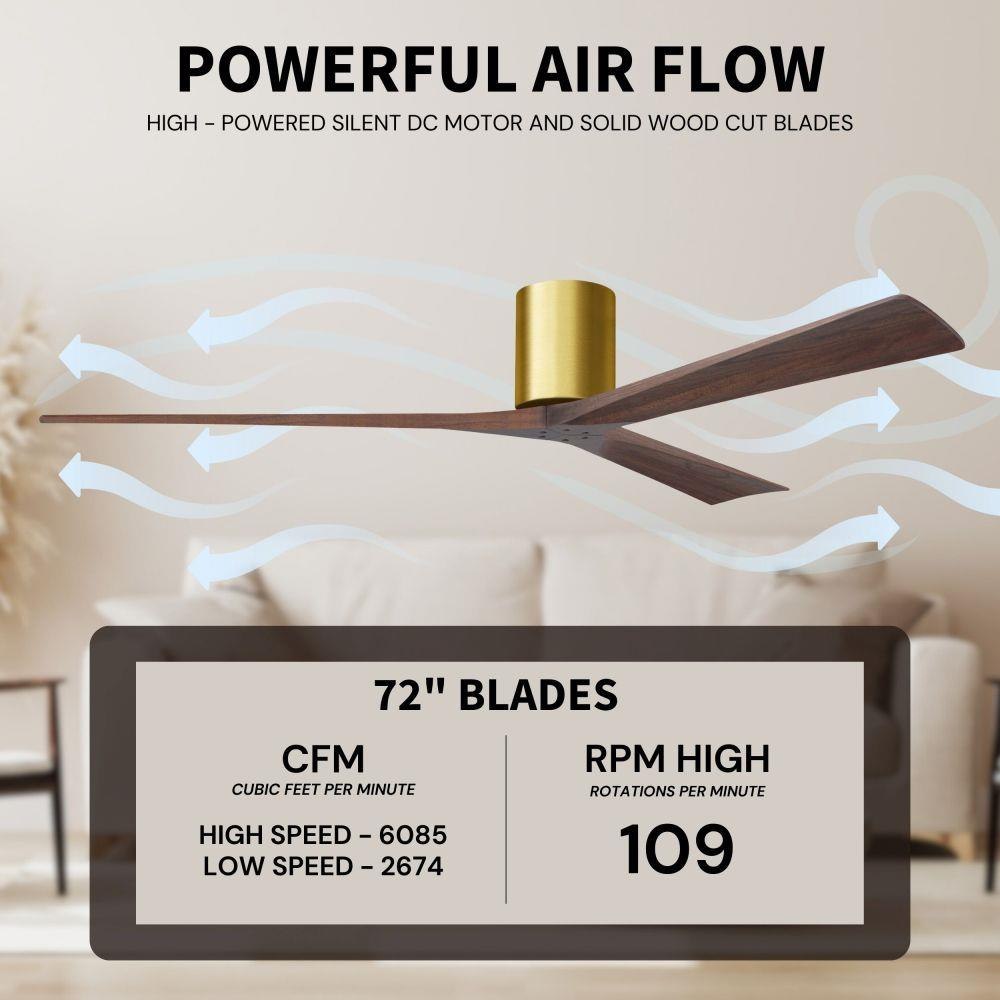 POWERFUL AIR FLOW

HIGH - POWERED SILENT DC MOTOR AND SOLID WOOD CUT BLADES

72" BLADES

CFM
CUBIC FEET PER MINUTE

HIGH SPEED - 6085
LOW SPEED - 2674

RPM HIGH
ROTATIONS PER MINUTE

109