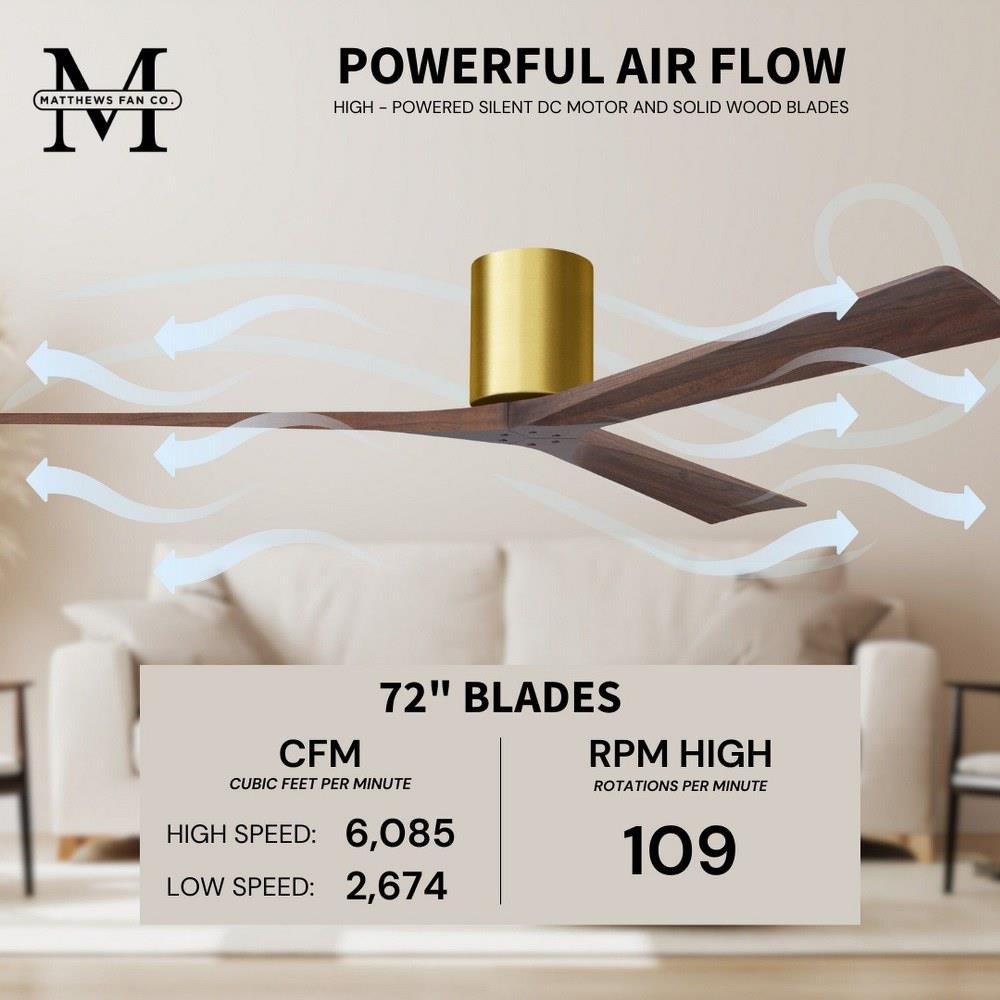 M
MATTHEWS FAN CO.

POWERFUL AIR FLOW

HIGH - POWERED SILENT DC MOTOR AND SOLID WOOD BLADES

72" BLADES

CFM
CUBIC FEET PER MINUTE

HIGH SPEED: 6,085

LOW SPEED: 2,674

RPM HIGH
ROTATIONS PER MINUTE

109