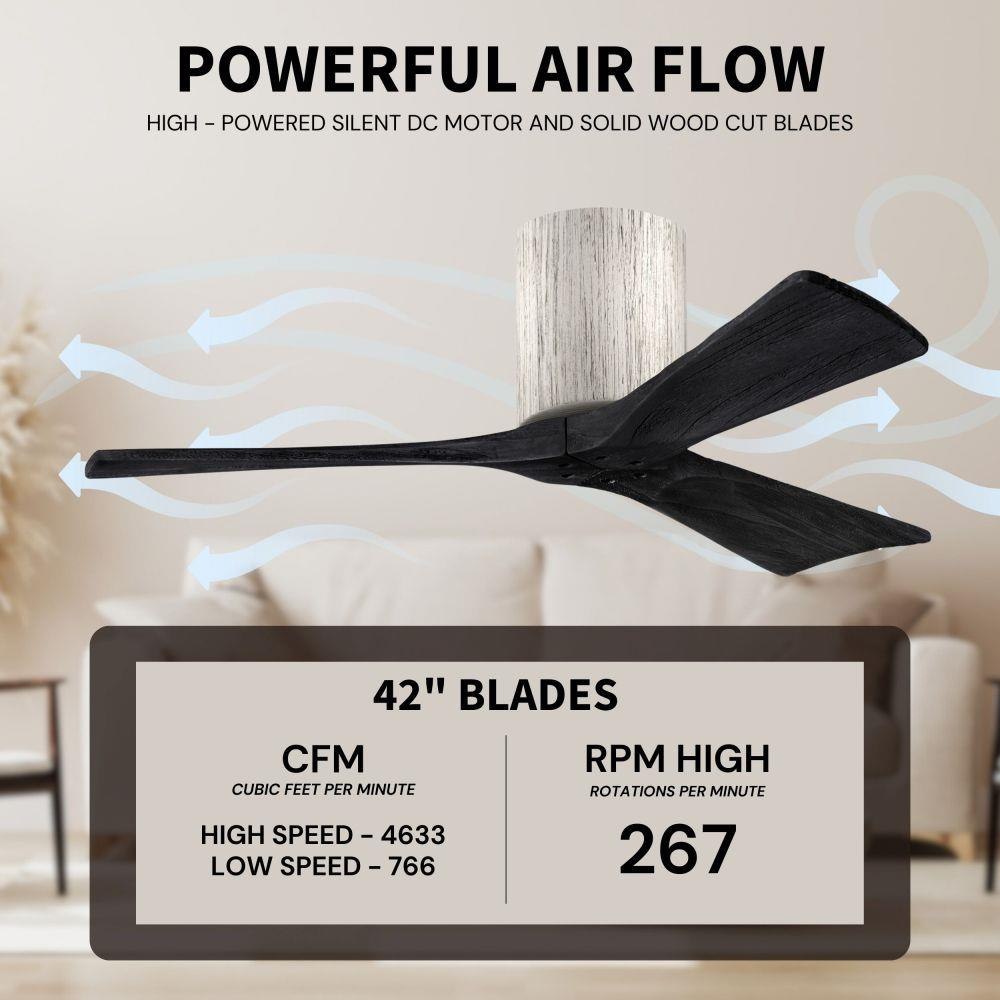 POWERFUL AIR FLOW

HIGH - POWERED SILENT DC MOTOR AND SOLID WOOD CUT BLADES

42" BLADES

CFM
CUBIC FEET PER MINUTE

HIGH SPEED - 4633
LOW SPEED - 766

RPM HIGH
ROTATIONS PER MINUTE

267