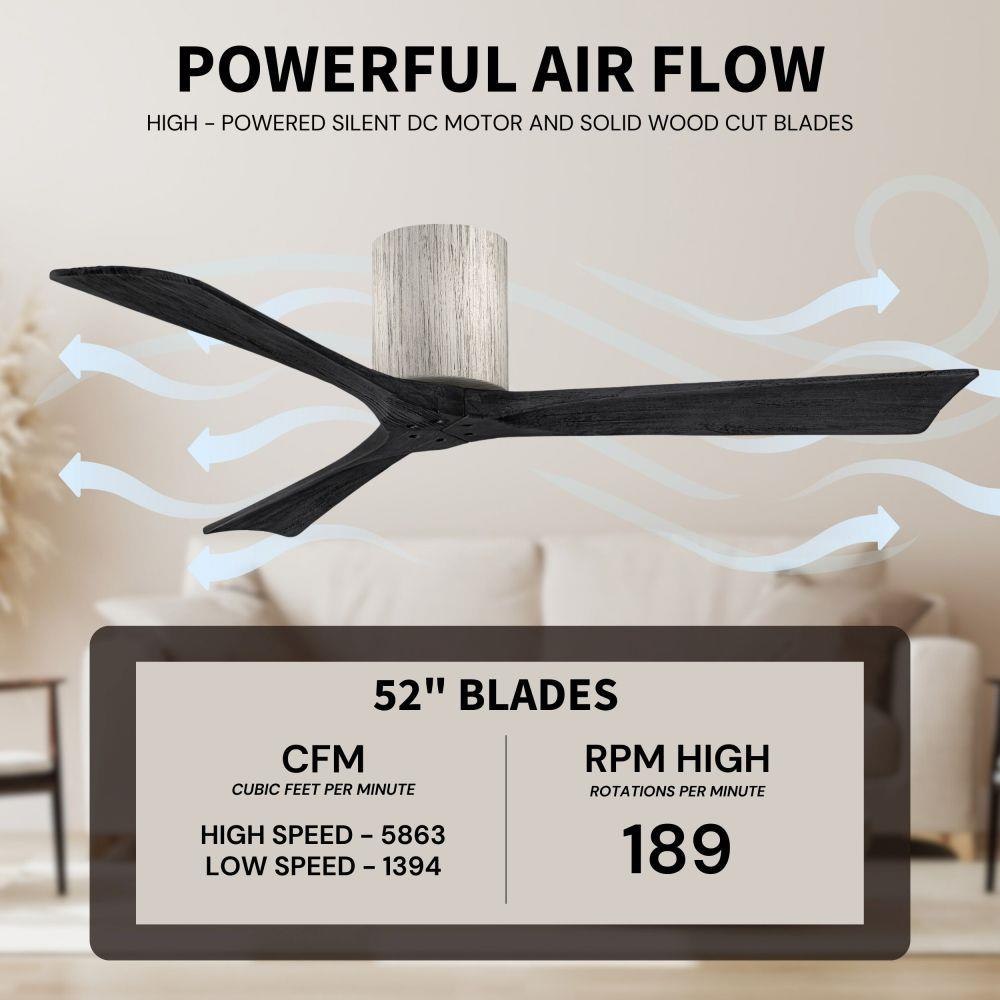 POWERFUL AIR FLOW

HIGH - POWERED SILENT DC MOTOR AND SOLID WOOD CUT BLADES

52" BLADES

CFM
CUBIC FEET PER MINUTE

HIGH SPEED - 5863
LOW SPEED - 1394

RPM HIGH
ROTATIONS PER MINUTE

189