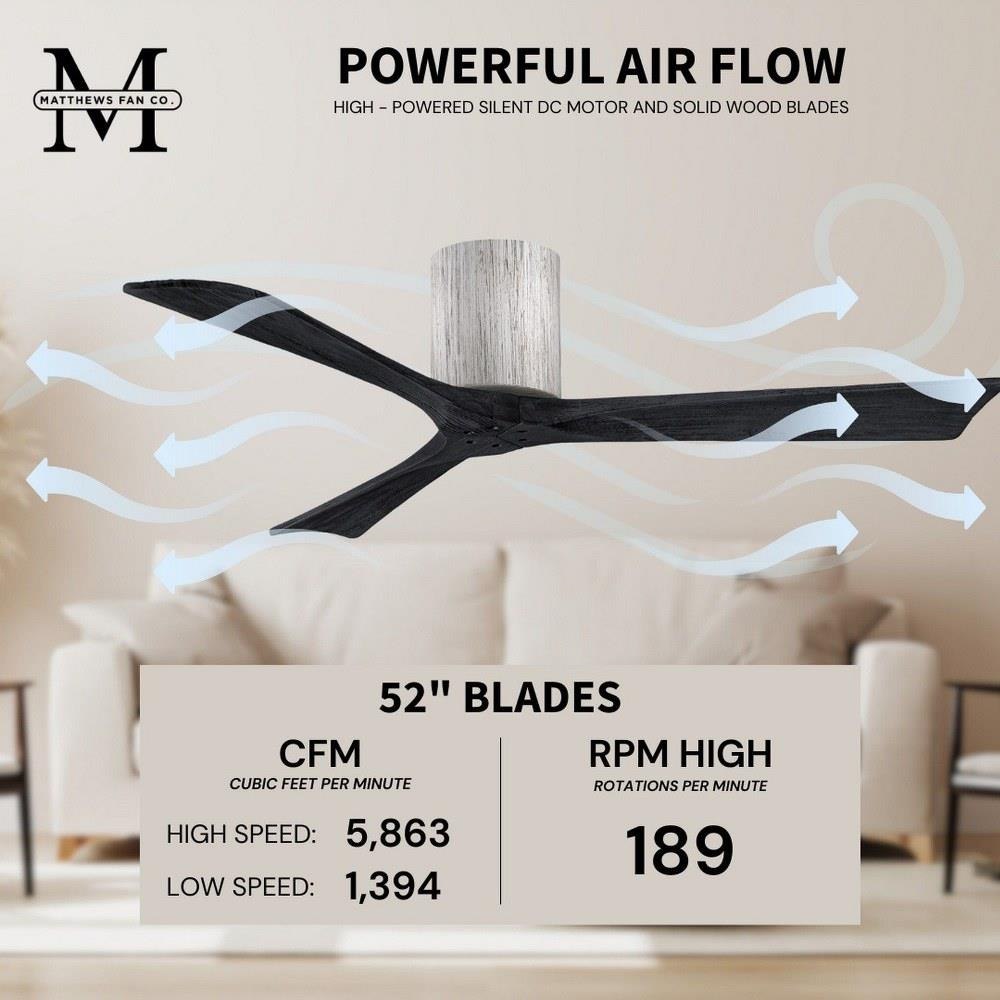 M
MATTHEWS FAN CO.

POWERFUL AIR FLOW

HIGH - POWERED SILENT DC MOTOR AND SOLID WOOD BLADES

52" BLADES

CFM
CUBIC FEET PER MINUTE

HIGH SPEED: 5,863
LOW SPEED: 1,394

RPM HIGH
ROTATIONS PER MINUTE

189