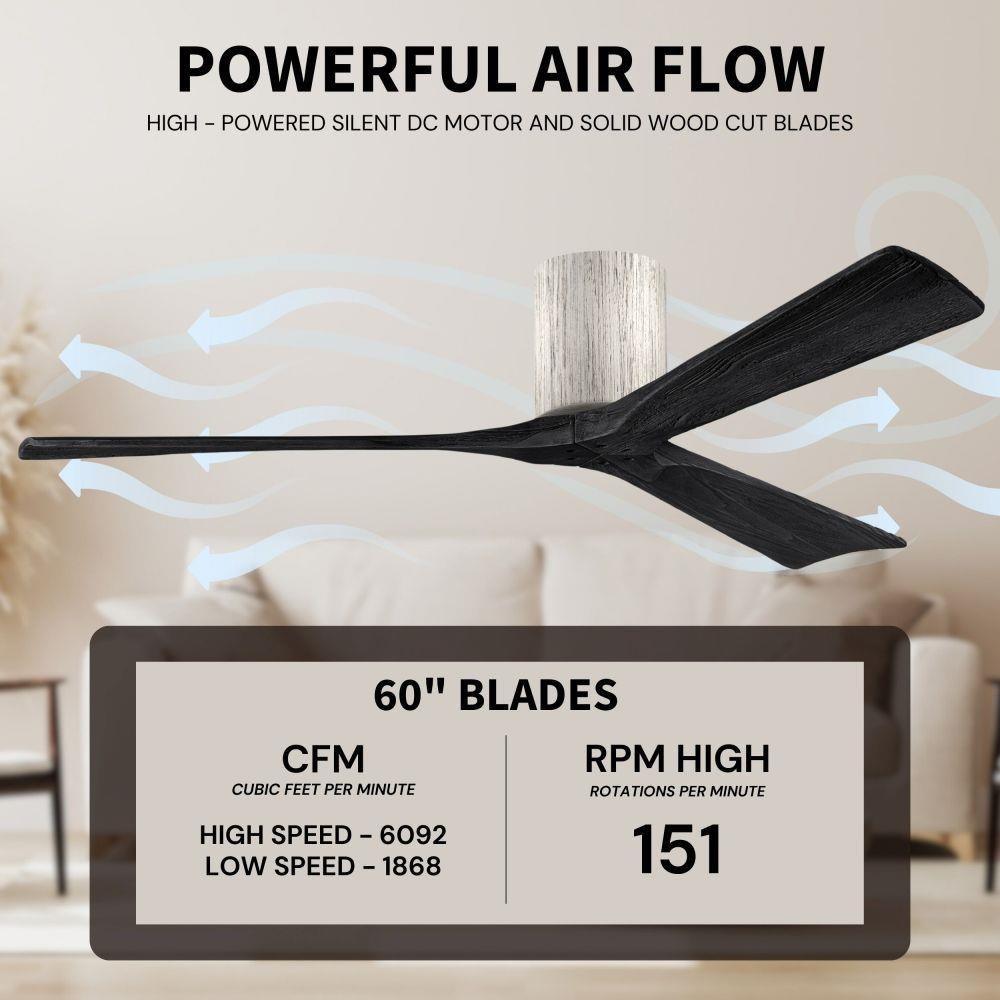 POWERFUL AIR FLOW
HIGH - POWERED SILENT DC MOTOR AND SOLID WOOD CUT BLADES

60" BLADES

CFM
CUBIC FEET PER MINUTE
HIGH SPEED - 6092
LOW SPEED - 1868

RPM HIGH
ROTATIONS PER MINUTE
151