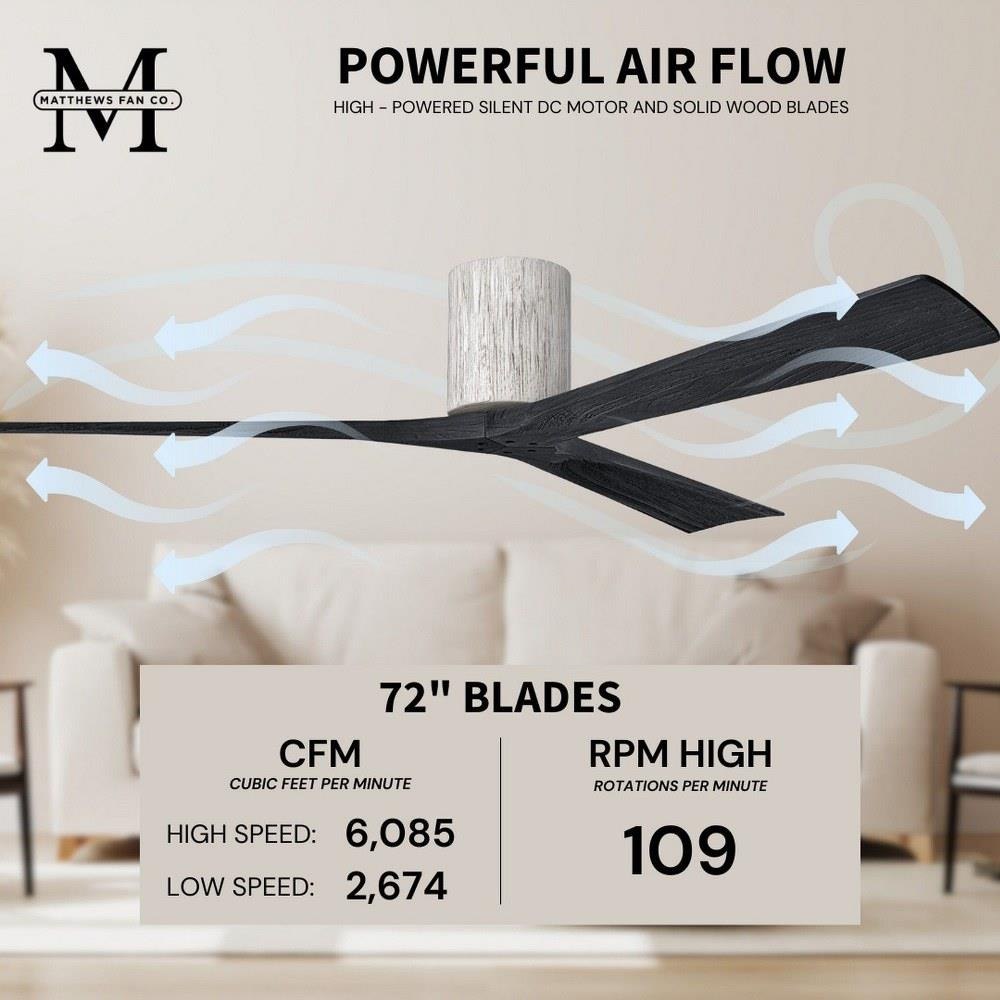 M
MATTHEWS FAN CO.

POWERFUL AIR FLOW

HIGH - POWERED SILENT DC MOTOR AND SOLID WOOD BLADES

72" BLADES

CFM
CUBIC FEET PER MINUTE

HIGH SPEED: 6,085

LOW SPEED: 2,674

RPM HIGH
ROTATIONS PER MINUTE

109