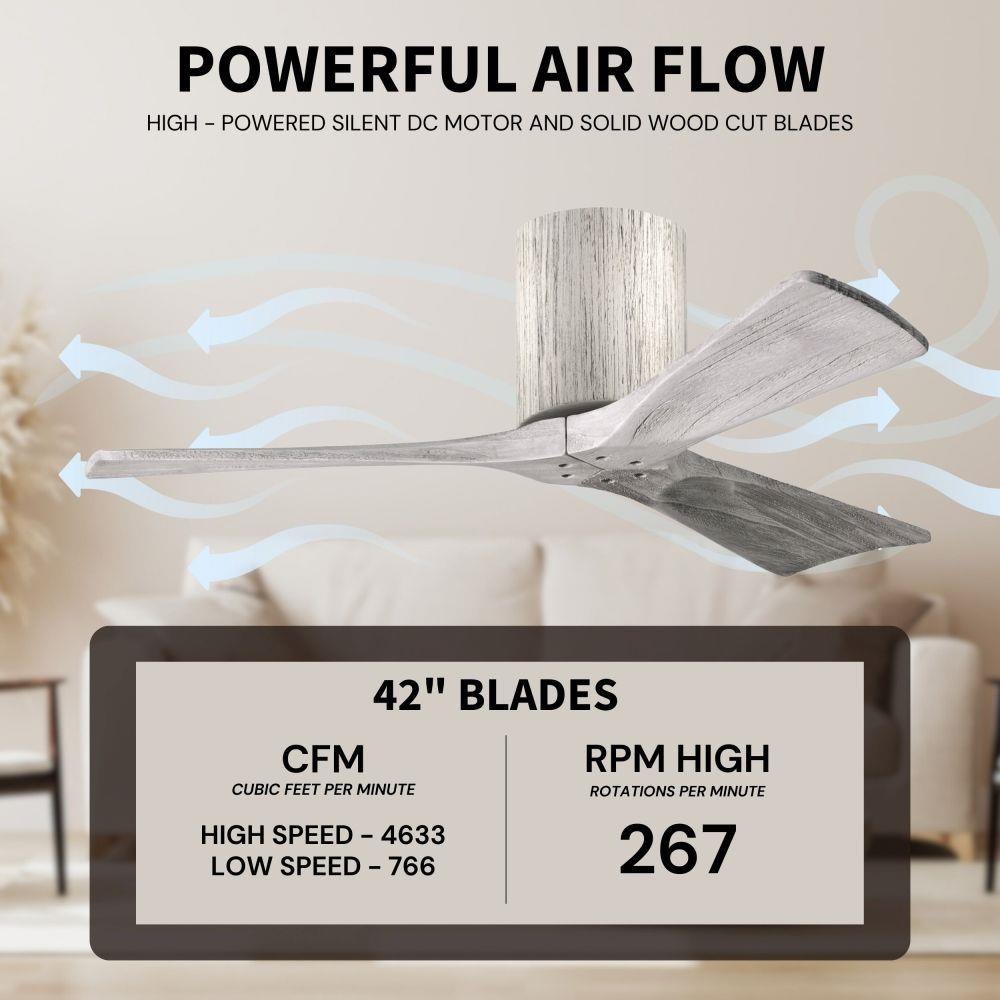 POWERFUL AIR FLOW

HIGH - POWERED SILENT DC MOTOR AND SOLID WOOD CUT BLADES

42" BLADES

CFM
CUBIC FEET PER MINUTE

HIGH SPEED - 4633
LOW SPEED - 766

RPM HIGH
ROTATIONS PER MINUTE

267