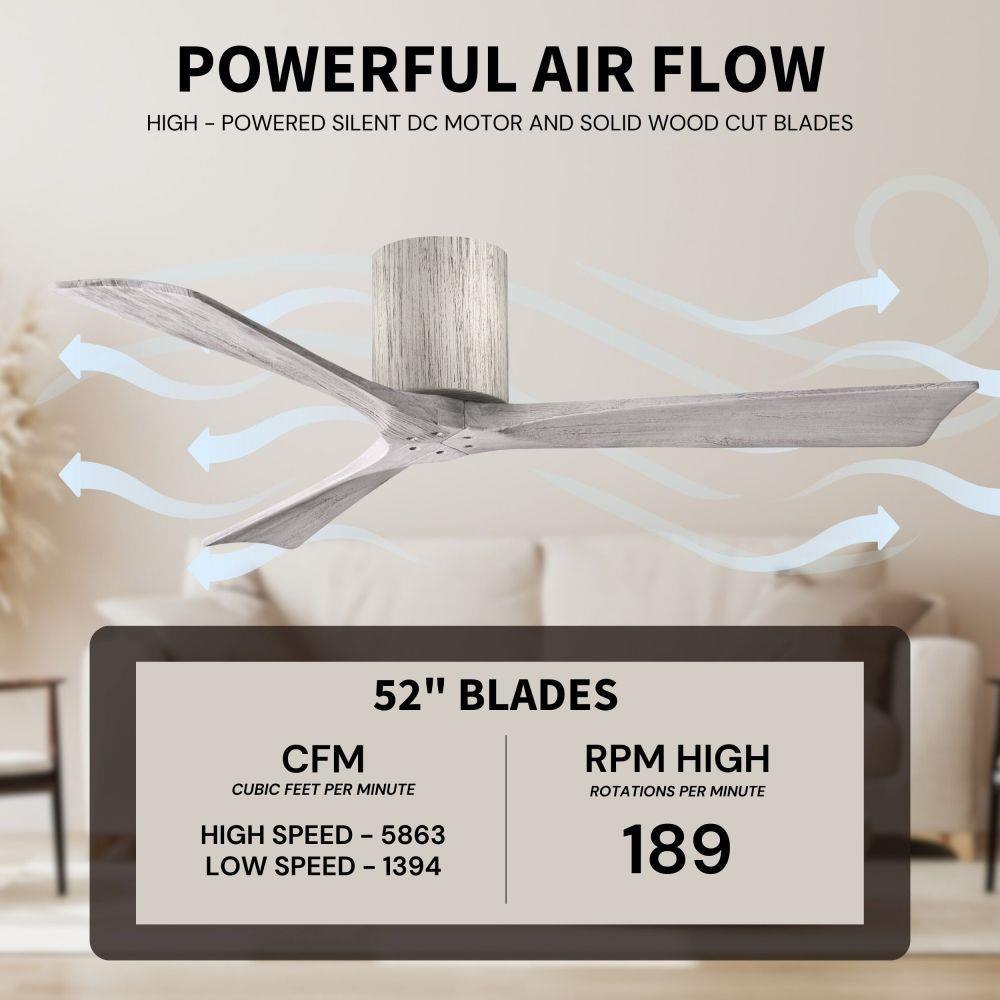 POWERFUL AIR FLOW

HIGH - POWERED SILENT DC MOTOR AND SOLID WOOD CUT BLADES

52" BLADES

CFM
CUBIC FEET PER MINUTE

HIGH SPEED - 5863
LOW SPEED - 1394

RPM HIGH
ROTATIONS PER MINUTE

189