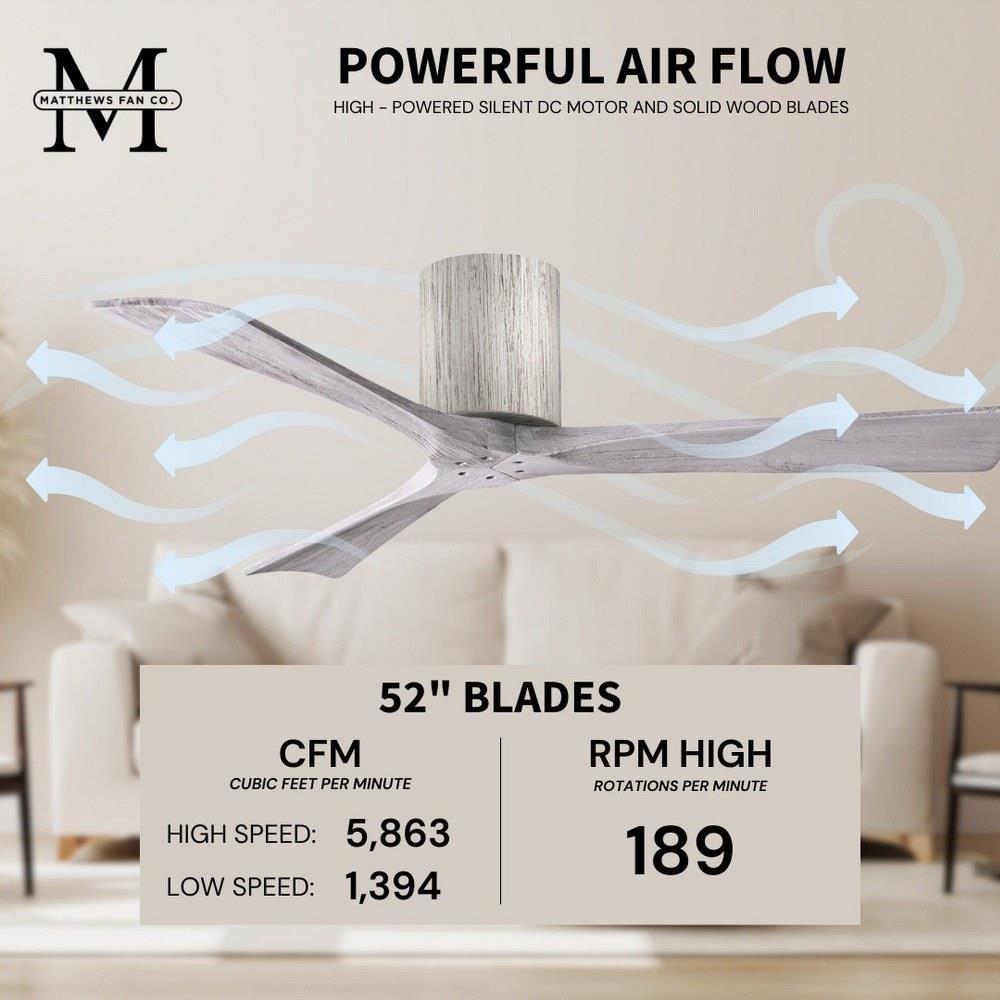 M
MATTHEWS FAN CO.

POWERFUL AIR FLOW
HIGH - POWERED SILENT DC MOTOR AND SOLID WOOD BLADES

52" BLADES

CFM
CUBIC FEET PER MINUTE
HIGH SPEED: 5,863
LOW SPEED: 1,394

RPM HIGH
ROTATIONS PER MINUTE
189