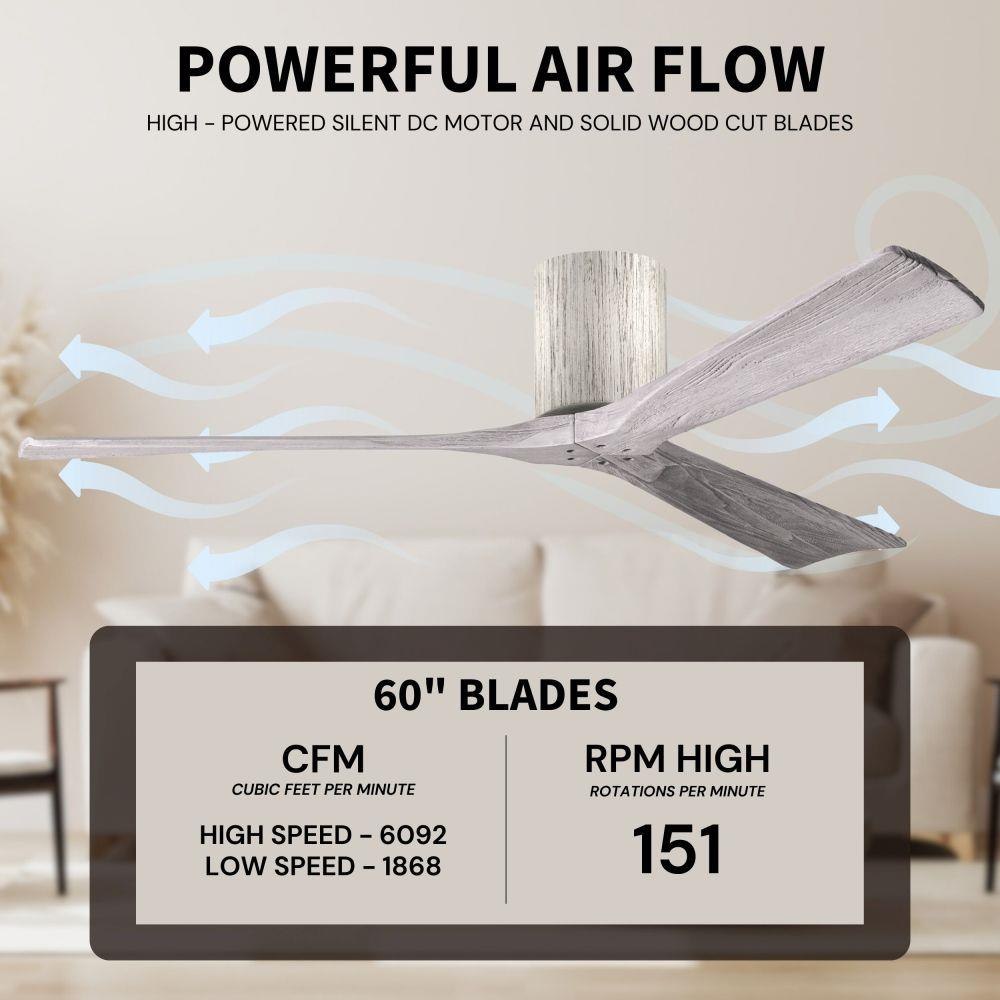 POWERFUL AIR FLOW

HIGH - POWERED SILENT DC MOTOR AND SOLID WOOD CUT BLADES

60" BLADES

CFM
CUBIC FEET PER MINUTE

HIGH SPEED - 6092
LOW SPEED - 1868

RPM HIGH
ROTATIONS PER MINUTE

151