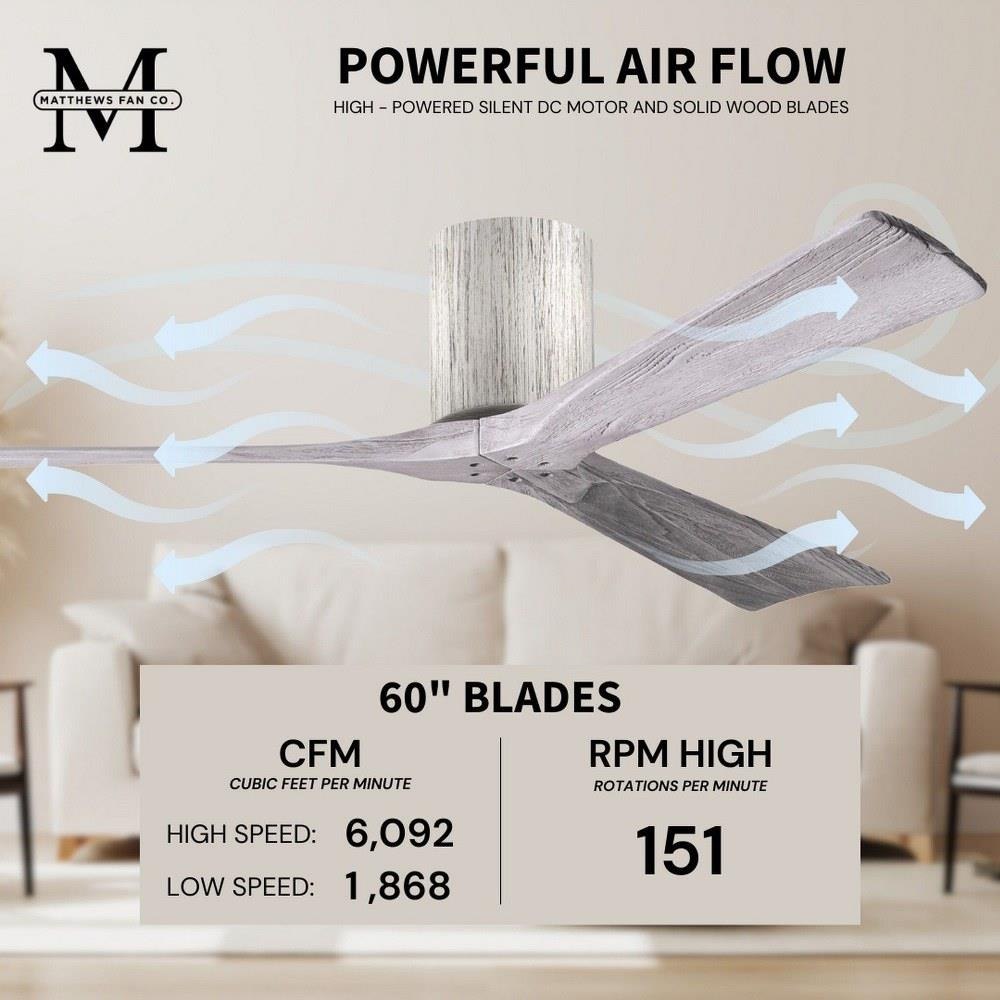 M
MATTHEWS FAN CO.

POWERFUL AIR FLOW
HIGH - POWERED SILENT DC MOTOR AND SOLID WOOD BLADES

60" BLADES

CFM
CUBIC FEET PER MINUTE
HIGH SPEED: 6,092
LOW SPEED: 1,868

RPM HIGH
ROTATIONS PER MINUTE
151