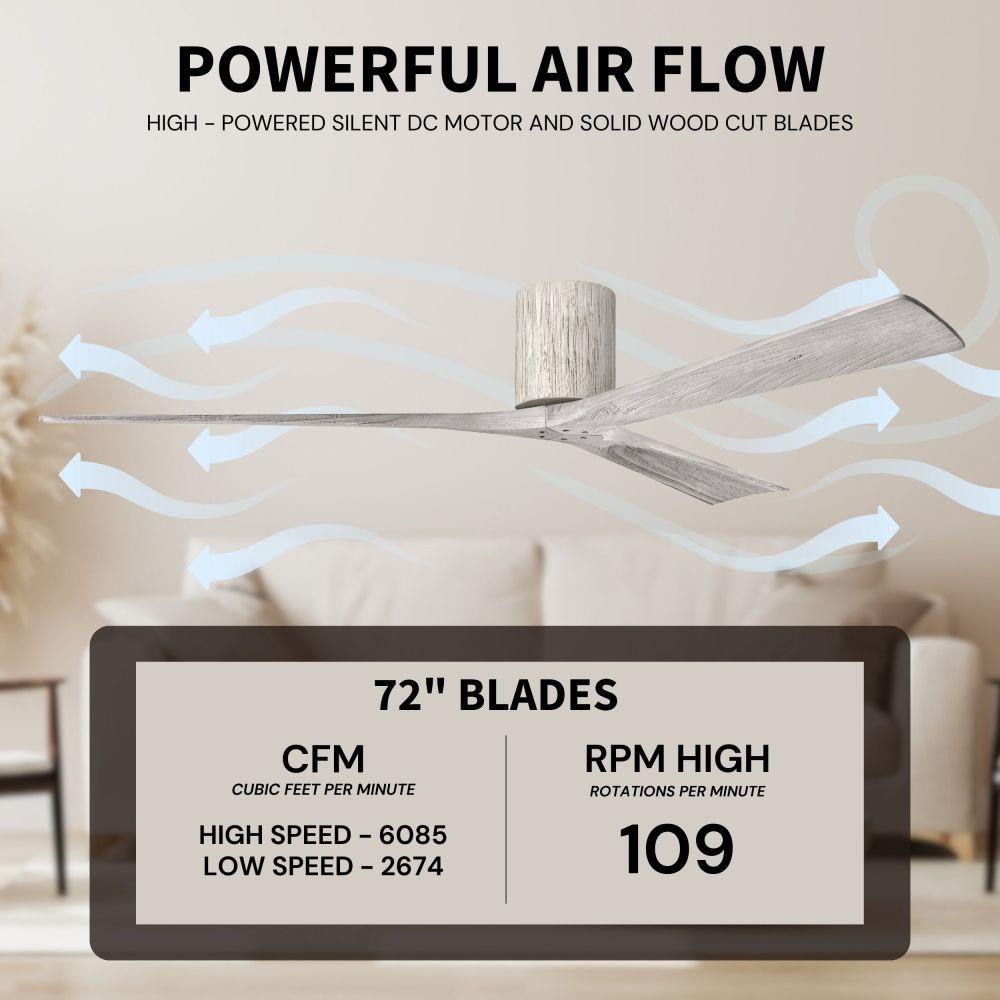 POWERFUL AIR FLOW

HIGH - POWERED SILENT DC MOTOR AND SOLID WOOD CUT BLADES

72" BLADES

CFM
CUBIC FEET PER MINUTE

HIGH SPEED - 6085
LOW SPEED - 2674

RPM HIGH
ROTATIONS PER MINUTE

109