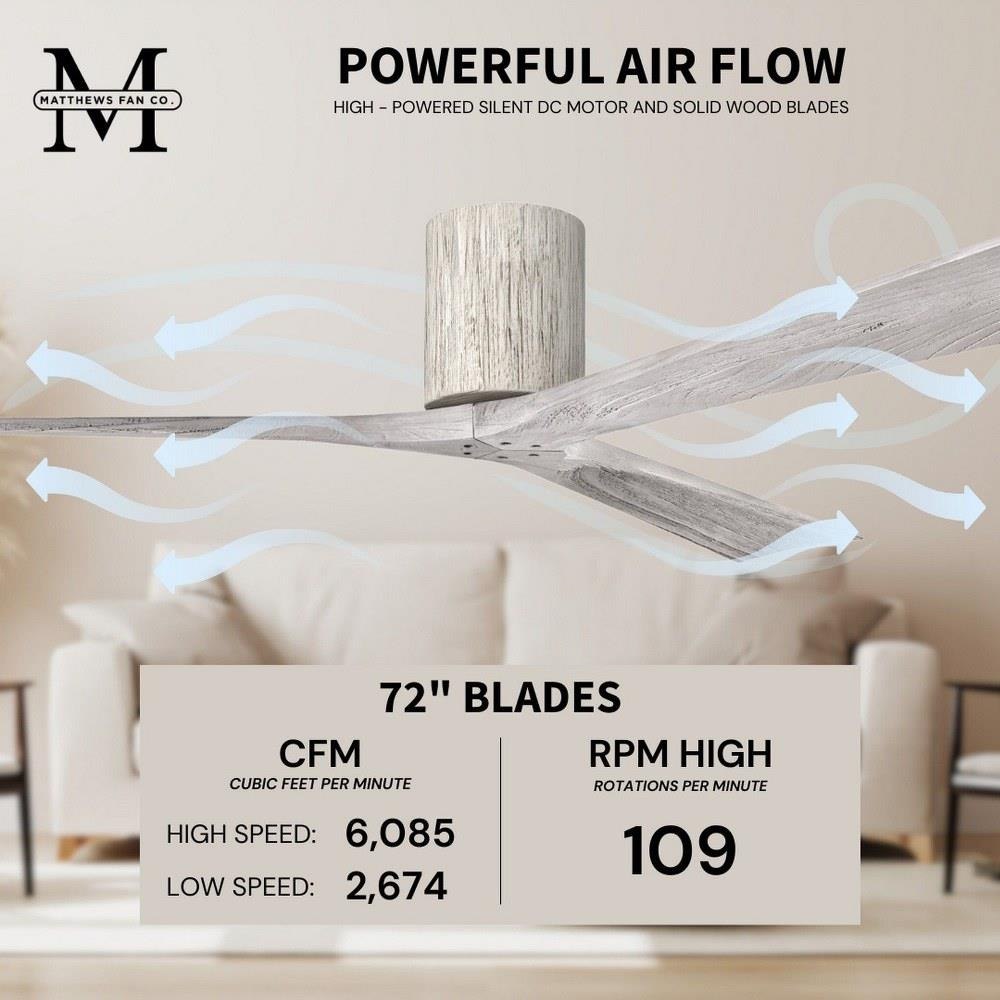 M
MATTHEWS FAN CO.

POWERFUL AIR FLOW

HIGH - POWERED SILENT DC MOTOR AND SOLID WOOD BLADES

72" BLADES

CFM
CUBIC FEET PER MINUTE

HIGH SPEED: 6,085
LOW SPEED: 2,674

RPM HIGH
ROTATIONS PER MINUTE

109