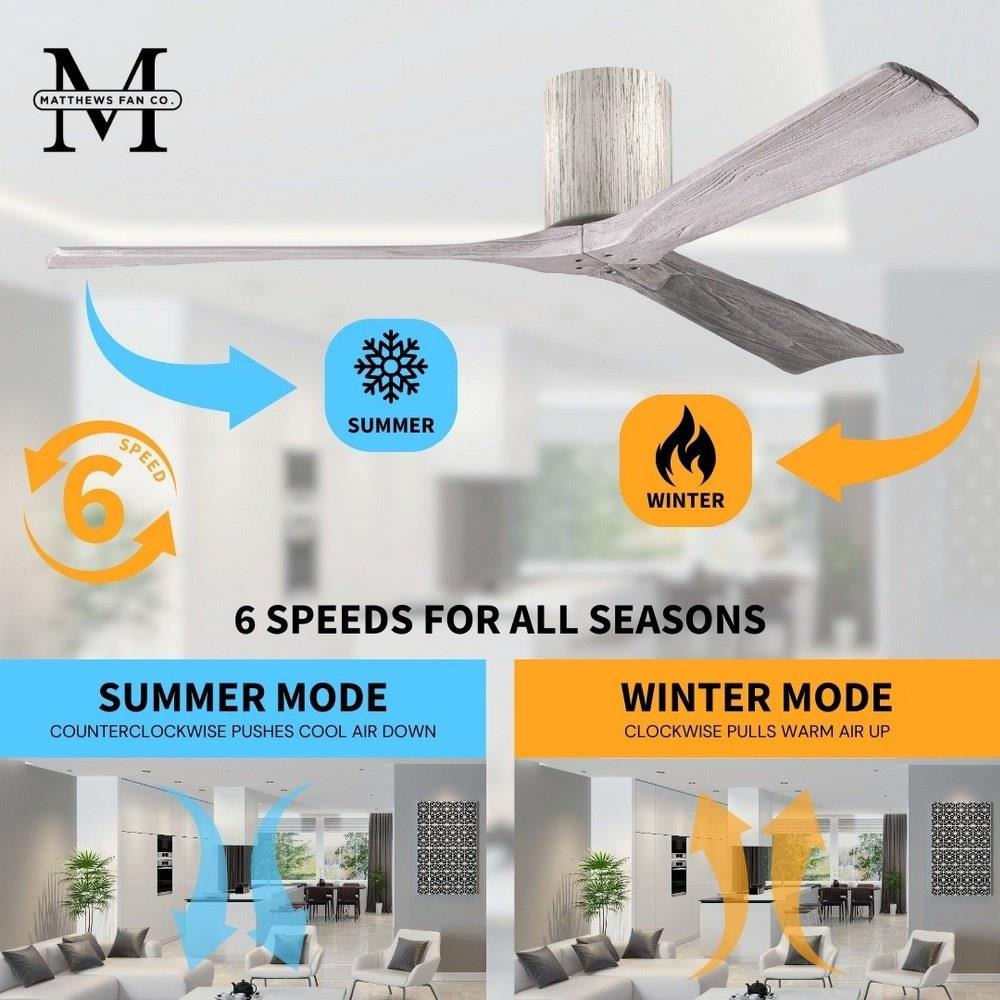 M
MATTHEWS FAN CO.

SUMMER

WINTER

6
SPEED

6 SPEEDS FOR ALL SEASONS

SUMMER MODE
COUNTERCLOCKWISE PUSHES COOL AIR DOWN

WINTER MODE
CLOCKWISE PULLS WARM AIR UP