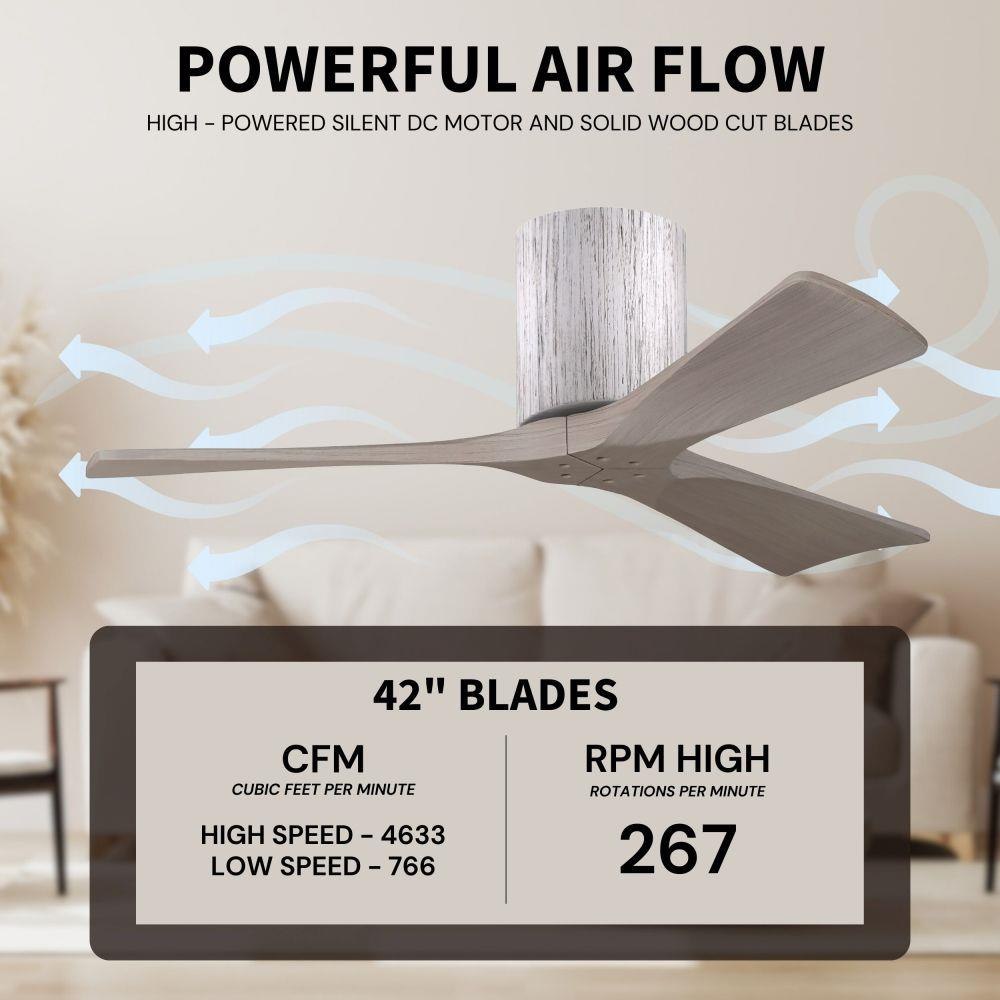 POWERFUL AIR FLOW

HIGH - POWERED SILENT DC MOTOR AND SOLID WOOD CUT BLADES

42" BLADES

CFM
CUBIC FEET PER MINUTE

HIGH SPEED - 4633
LOW SPEED - 766

RPM HIGH
ROTATIONS PER MINUTE

267