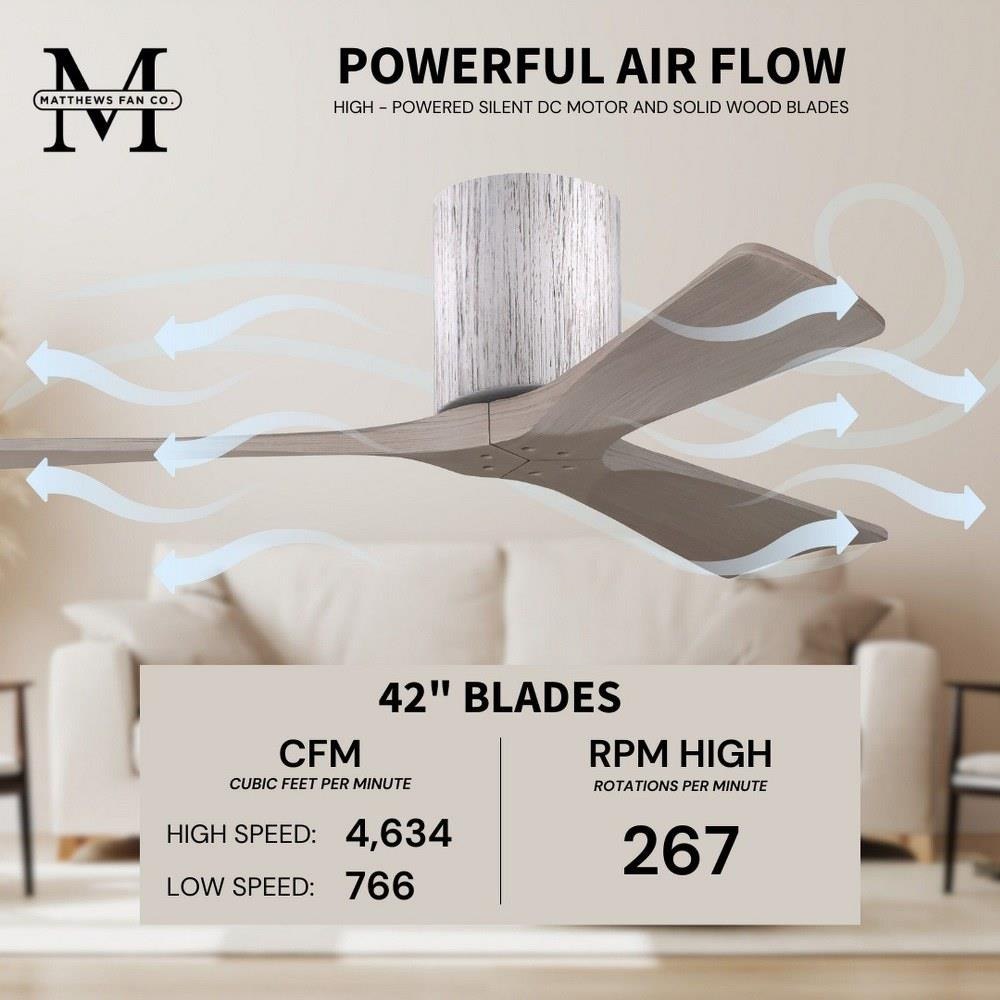 M
MATTHEWS FAN CO.

POWERFUL AIR FLOW

HIGH - POWERED SILENT DC MOTOR AND SOLID WOOD BLADES

42" BLADES

CFM
CUBIC FEET PER MINUTE

HIGH SPEED: 4,634

LOW SPEED: 766

RPM HIGH
ROTATIONS PER MINUTE

267