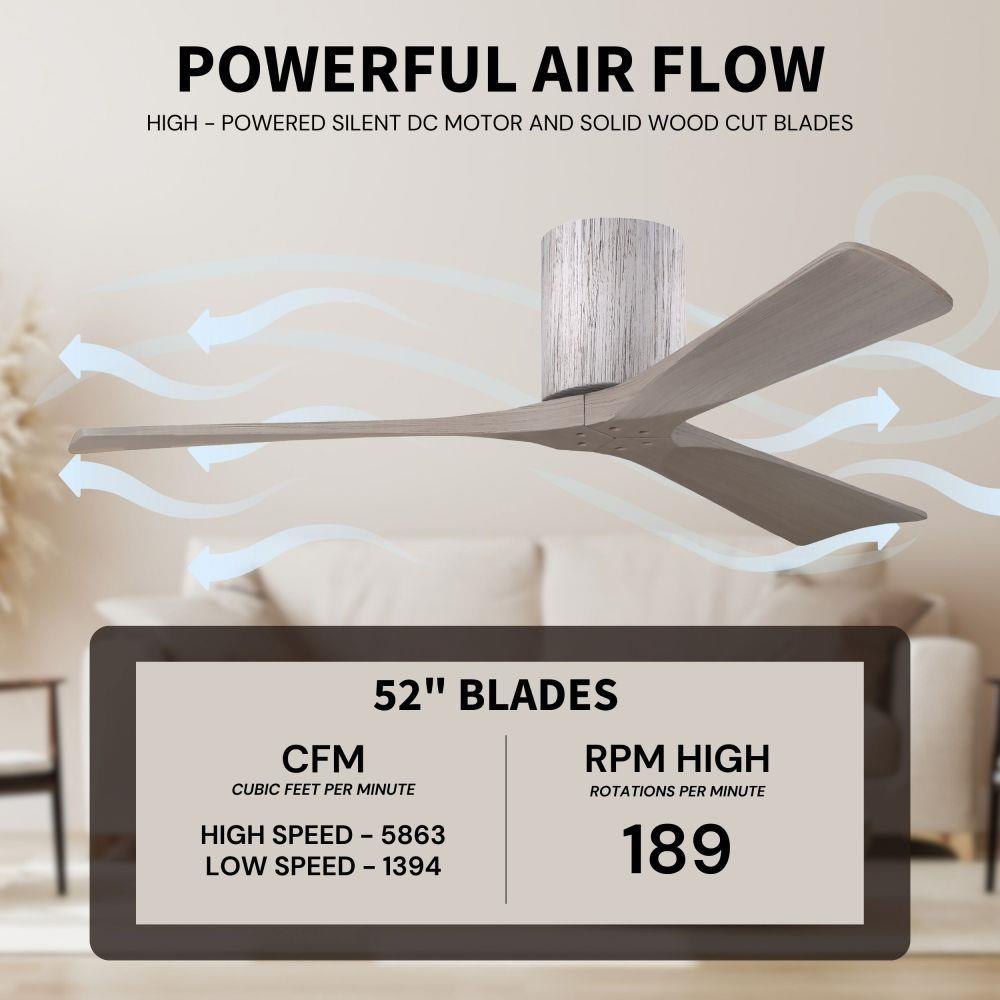 POWERFUL AIR FLOW

HIGH - POWERED SILENT DC MOTOR AND SOLID WOOD CUT BLADES

52" BLADES

CFM
CUBIC FEET PER MINUTE

HIGH SPEED - 5863
LOW SPEED - 1394

RPM HIGH
ROTATIONS PER MINUTE

189